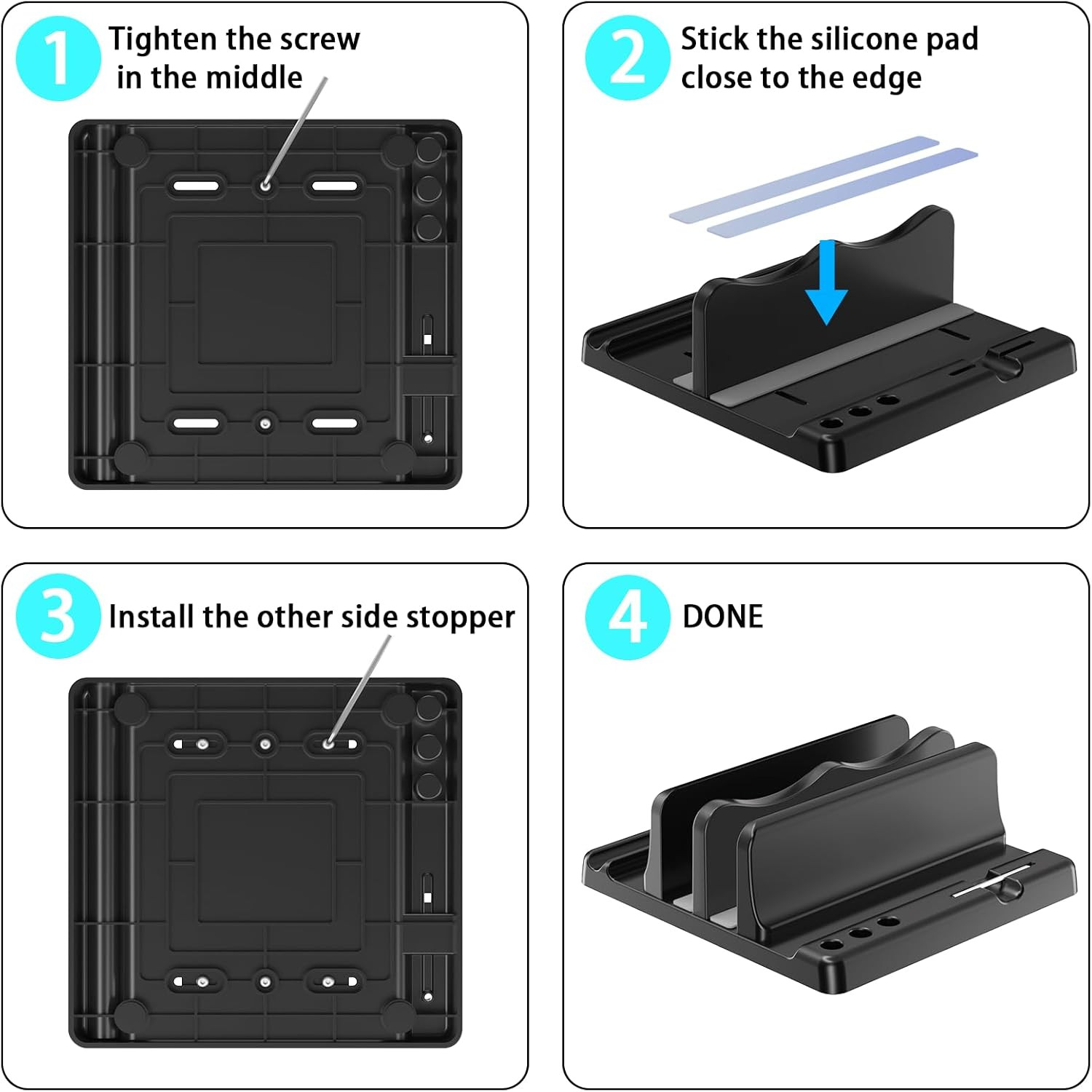 1 Tighten the screw in the middle

2 Stick the silicone pad close to the edge

3 Install the other side stopper

4 DONE