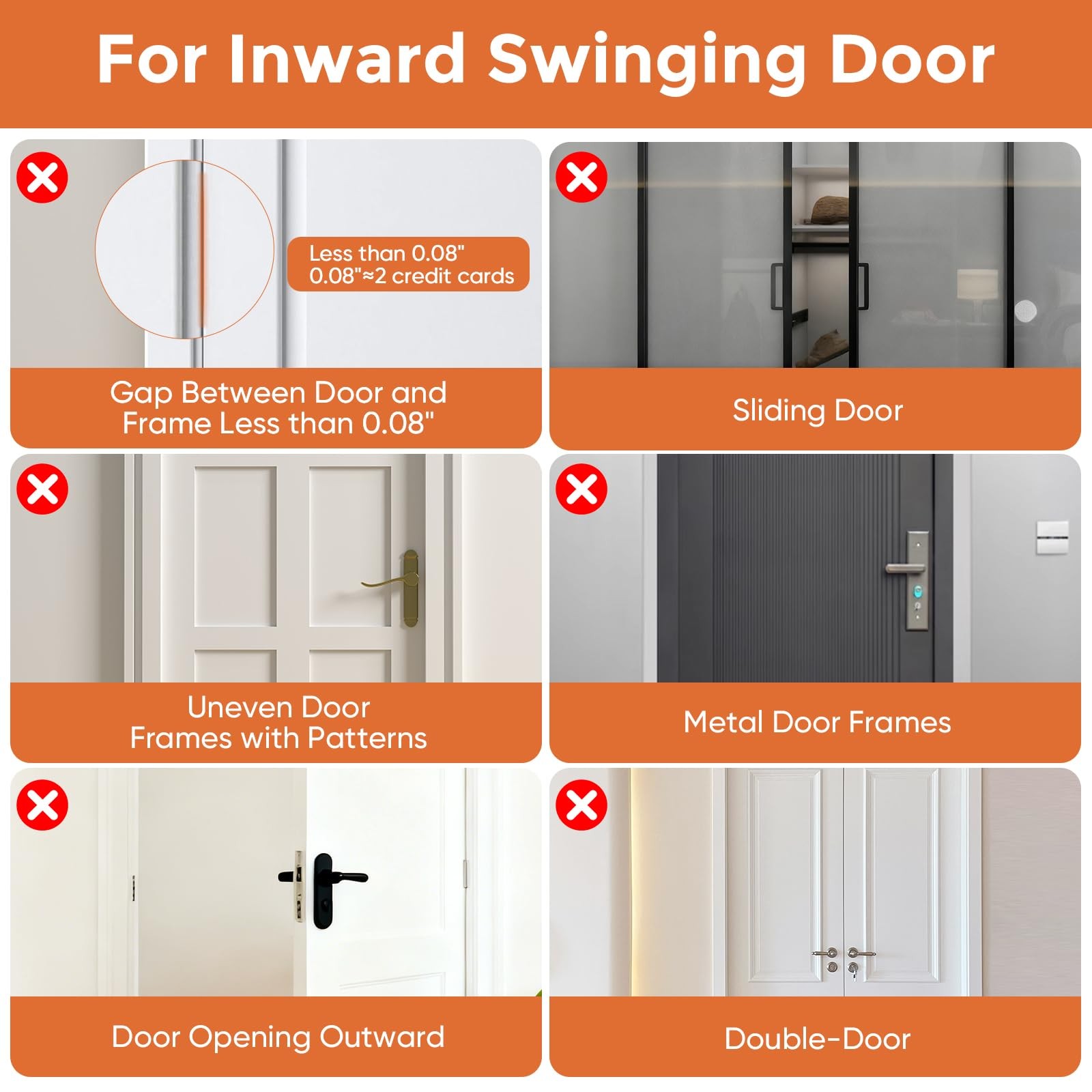 For Inward Swinging Door

Less than 0.08"
0.08"≈2 credit cards

Gap Between Door and Frame Less than 0.08"

Sliding Door

Uneven Door Frames with Patterns

Metal Door Frames

Door Opening Outward

Double-Door