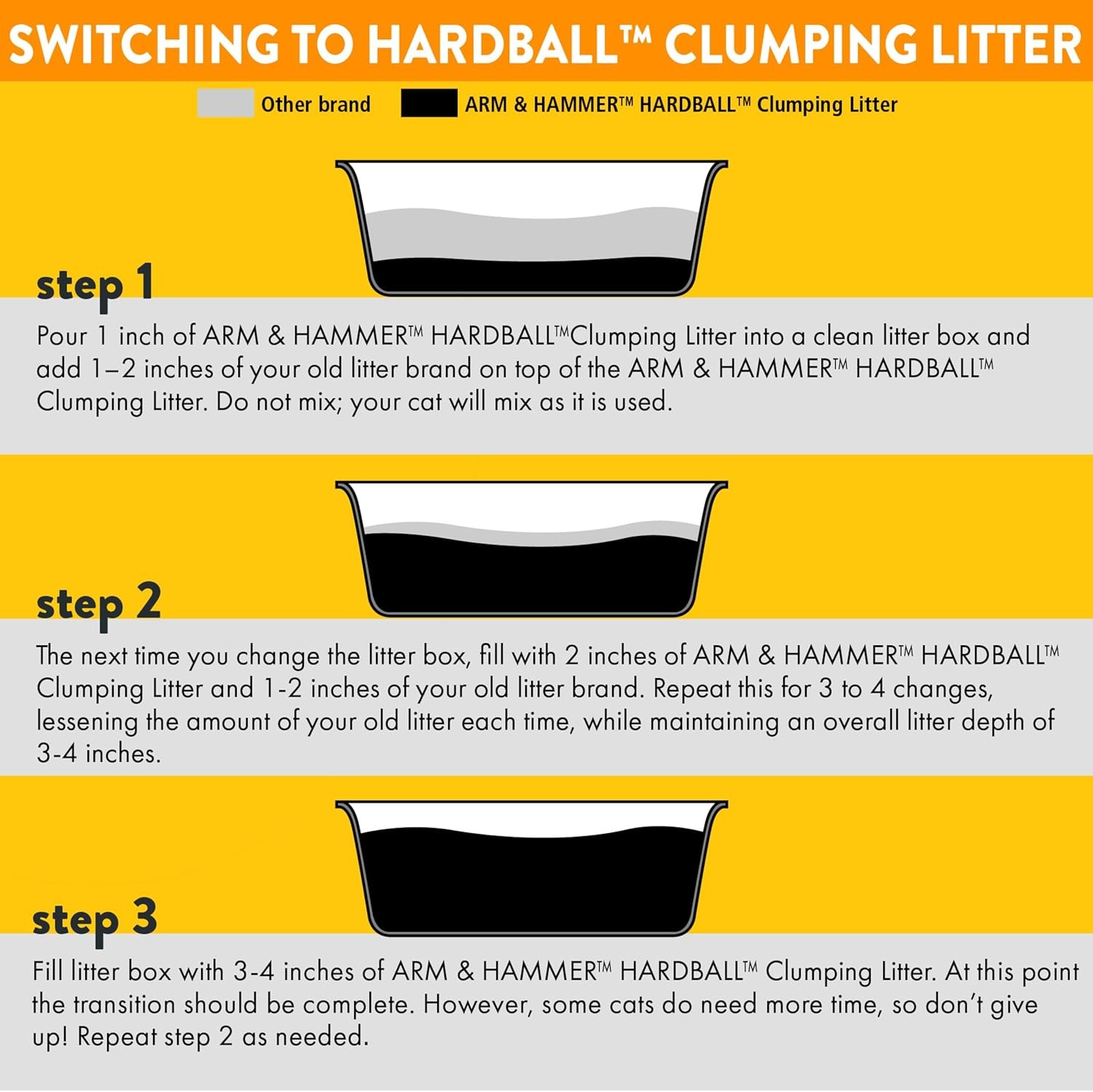 SWITCHING TO HARDBALL™ CLUMPING LITTER

Other brand ARM & HAMMER™ HARDBALL™ Clumping Litter

step 1

Pour 1 inch of ARM & HAMMER™ HARDBALL™Clumping Litter into a clean litter box and add 1–2 inches of your old litter brand on top of the ARM & HAMMER™ HARDBALL™ Clumping Litter. Do not mix; your cat will mix as it is used.

step 2

The next time you change the litter box, fill with 2 inches of ARM & HAMMER™ HARDBALL™ Clumping Litter and 1-2 inches of your old litter brand. Repeat this for 3 to 4 changes, lessening the amount of your old litter each time, while maintaining an overall litter depth of 3-4 inches.

step 3

Fill litter box with 3-4 inches of ARM & HAMMER™ HARDBALL™ Clumping Litter. At this point the transition should be complete. However, some cats do need more time, so don't give up! Repeat step 2 as needed.