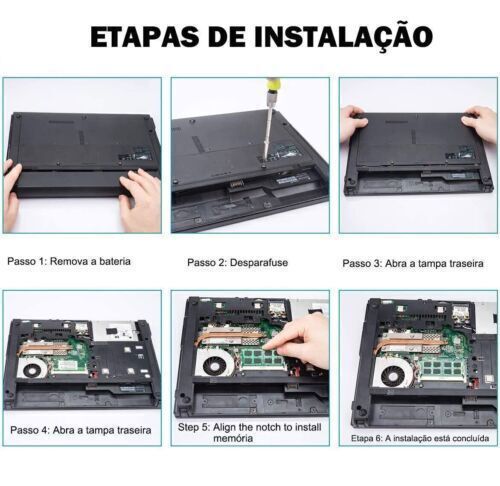 ETAPAS DE INSTALAÇÃO

Passo 1: Remova a bateria

Passo 2: Desparafuse

Passo 3: Abra a tampa traseira

Passo 4: Abra a tampa traseira

Step 5: Align the notch to install memória

Etapa 6: A instalação está concluída