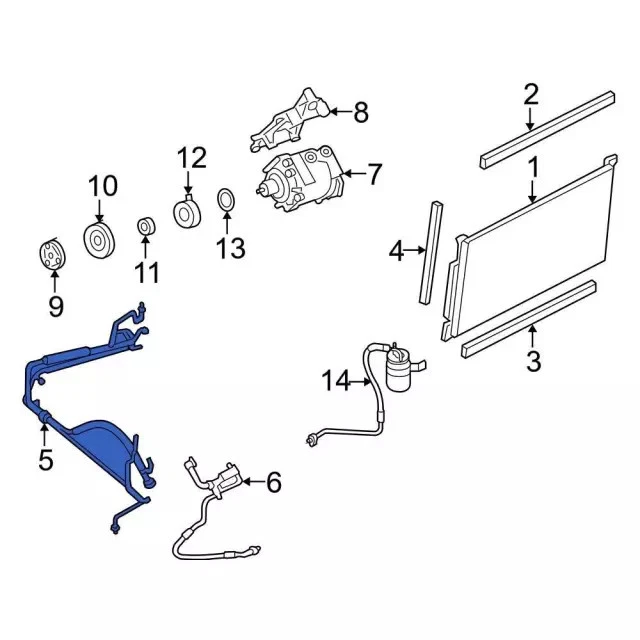 2
8
1
12
7
10
13
4
11
9
3
14
5
6