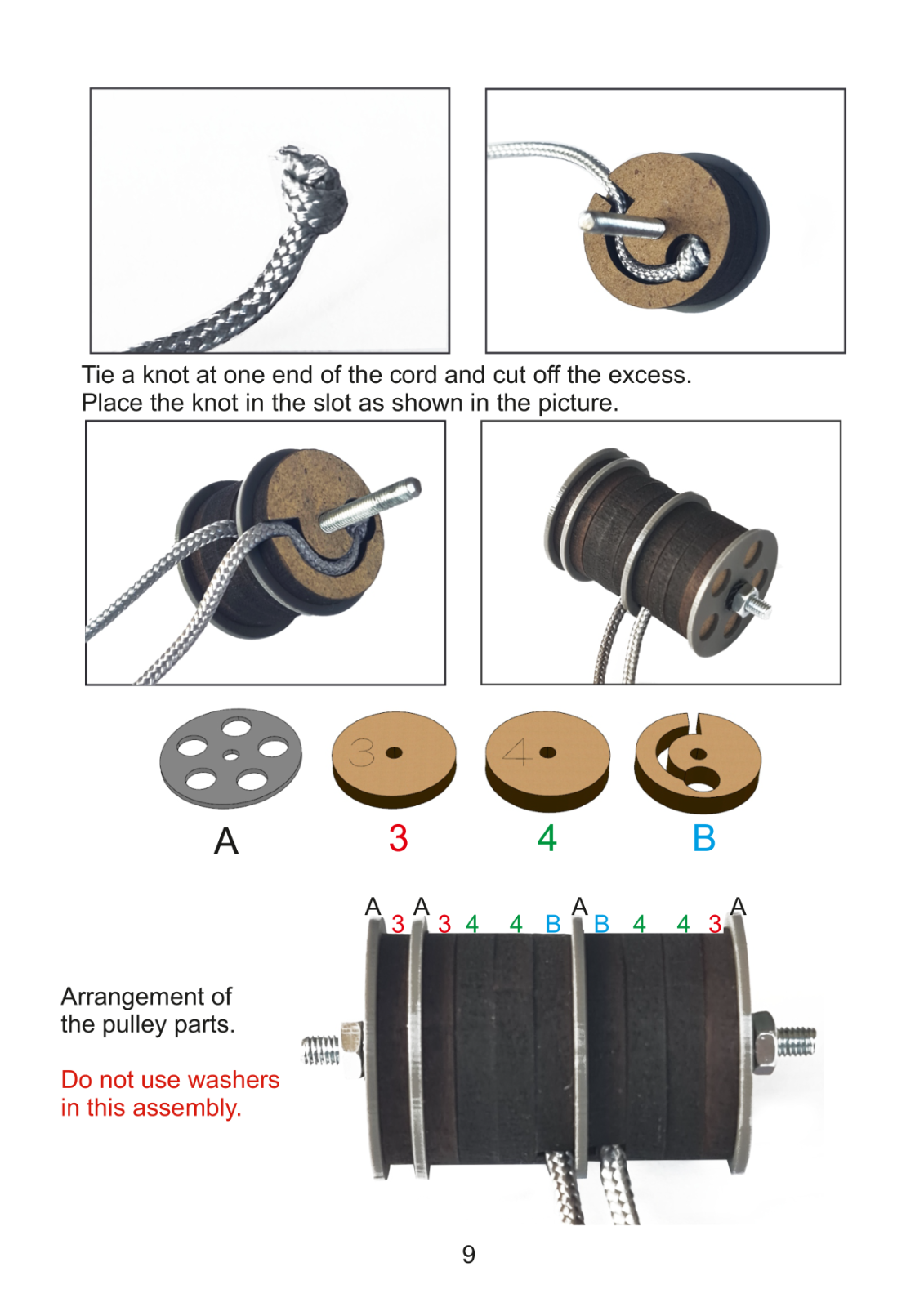 Tie a knot at one end of the cord and cut off the excess.
Place the knot in the slot as shown in the picture.

3 4

A 3 4 B

A 3 A 3 4 4 B A B 4 4 3 A

Arrangement of the pulley parts.

Do not use washers in this assembly.

9