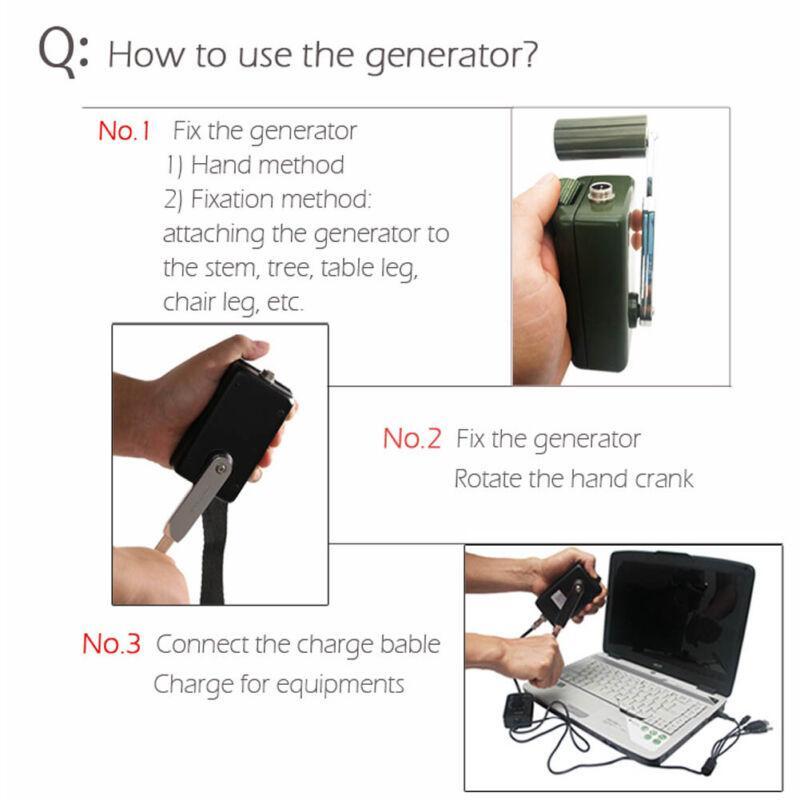 Q: How to use the generator?

No.1 Fix the generator
1) Hand method
2) Fixation method: attaching the generator to the stem, tree, table leg, chair leg, etc.

No.2 Fix the generator
Rotate the hand crank

No.3 Connect the charge bable
Charge for equipments