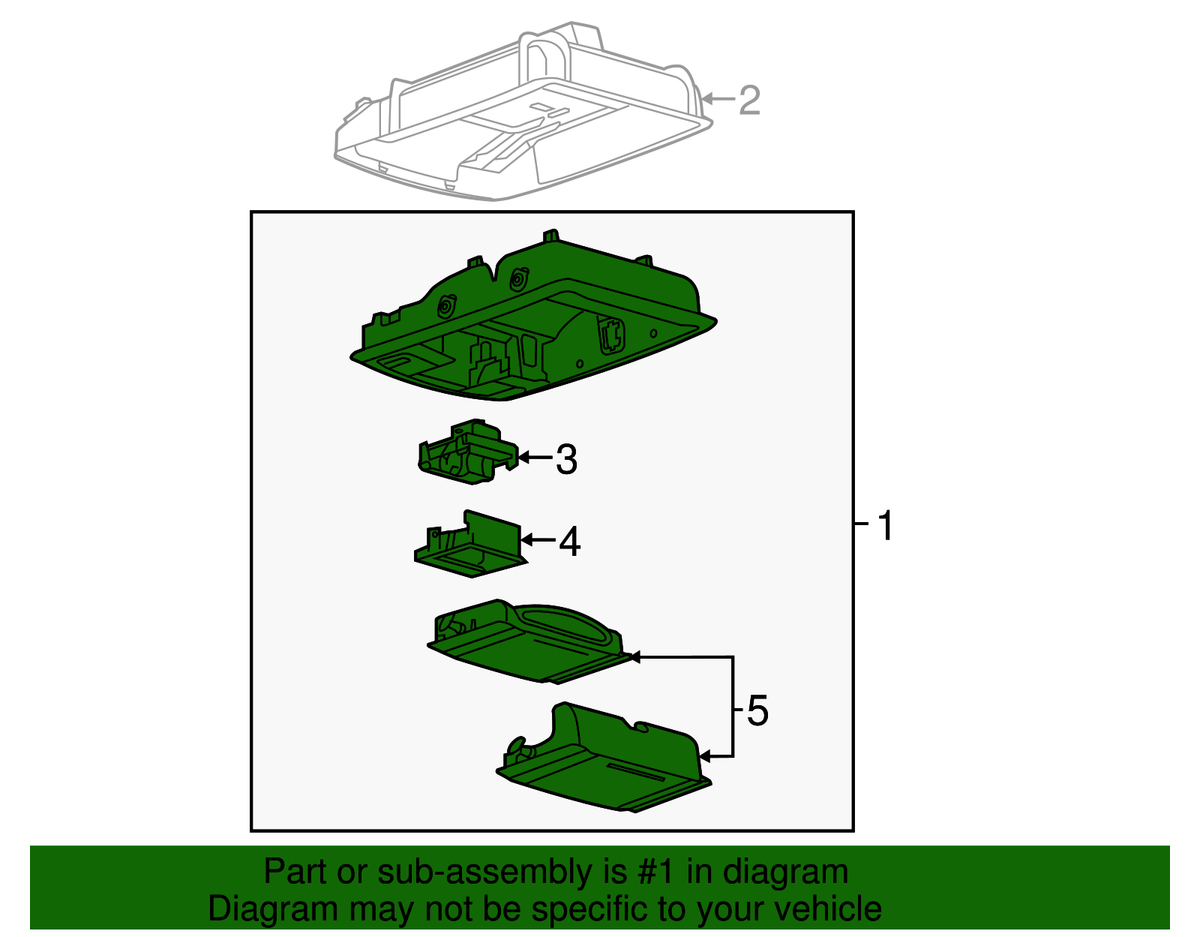 2
3
4
1
5

Part or sub-assembly is #1 in diagram
Diagram may not be specific to your vehicle