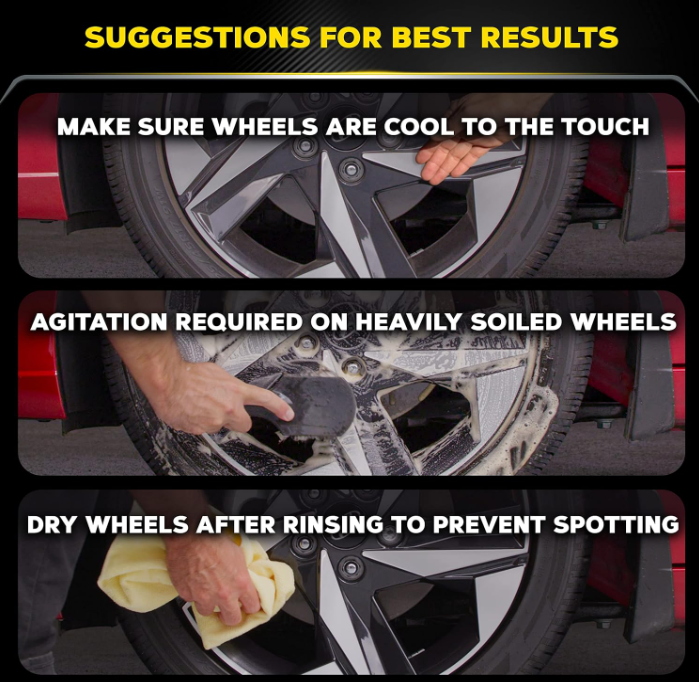 SUGGESTIONS FOR BEST RESULTS

MAKE SURE WHEELS ARE COOL TO THE TOUCH

AGITATION REQUIRED ON HEAVILY SOILED WHEELS

DRY WHEELS AFTER RINSING TO PREVENT SPOTTING