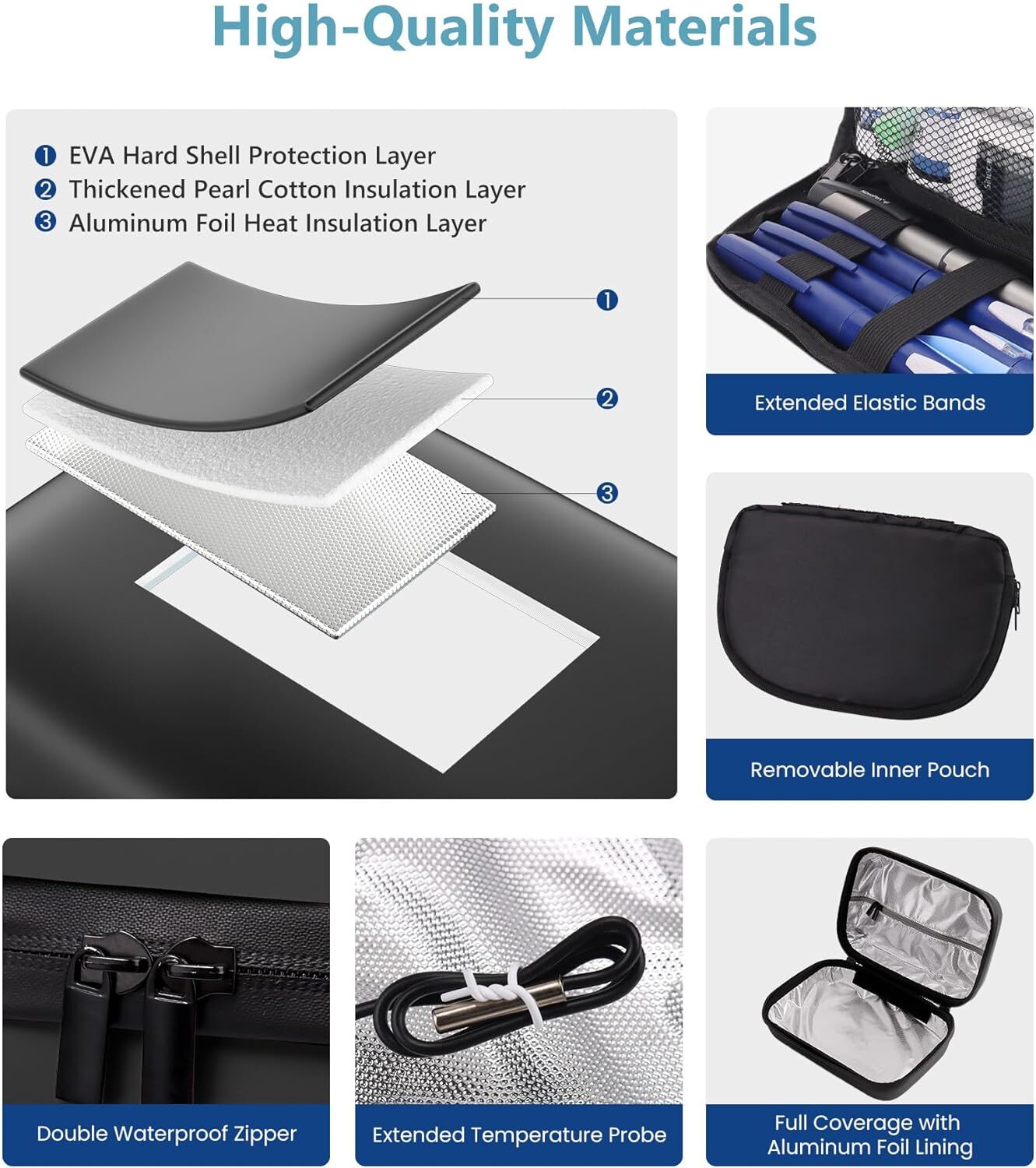 High-Quality Materials

❶ EVA Hard Shell Protection Layer
❷ Thickened Pearl Cotton Insulation Layer
❸ Aluminum Foil Heat Insulation Layer

❶

❷

❸

Extended Elastic Bands

Removable Inner Pouch

Double Waterproof Zipper

Extended Temperature Probe

Full Coverage with Aluminum Foil Lining