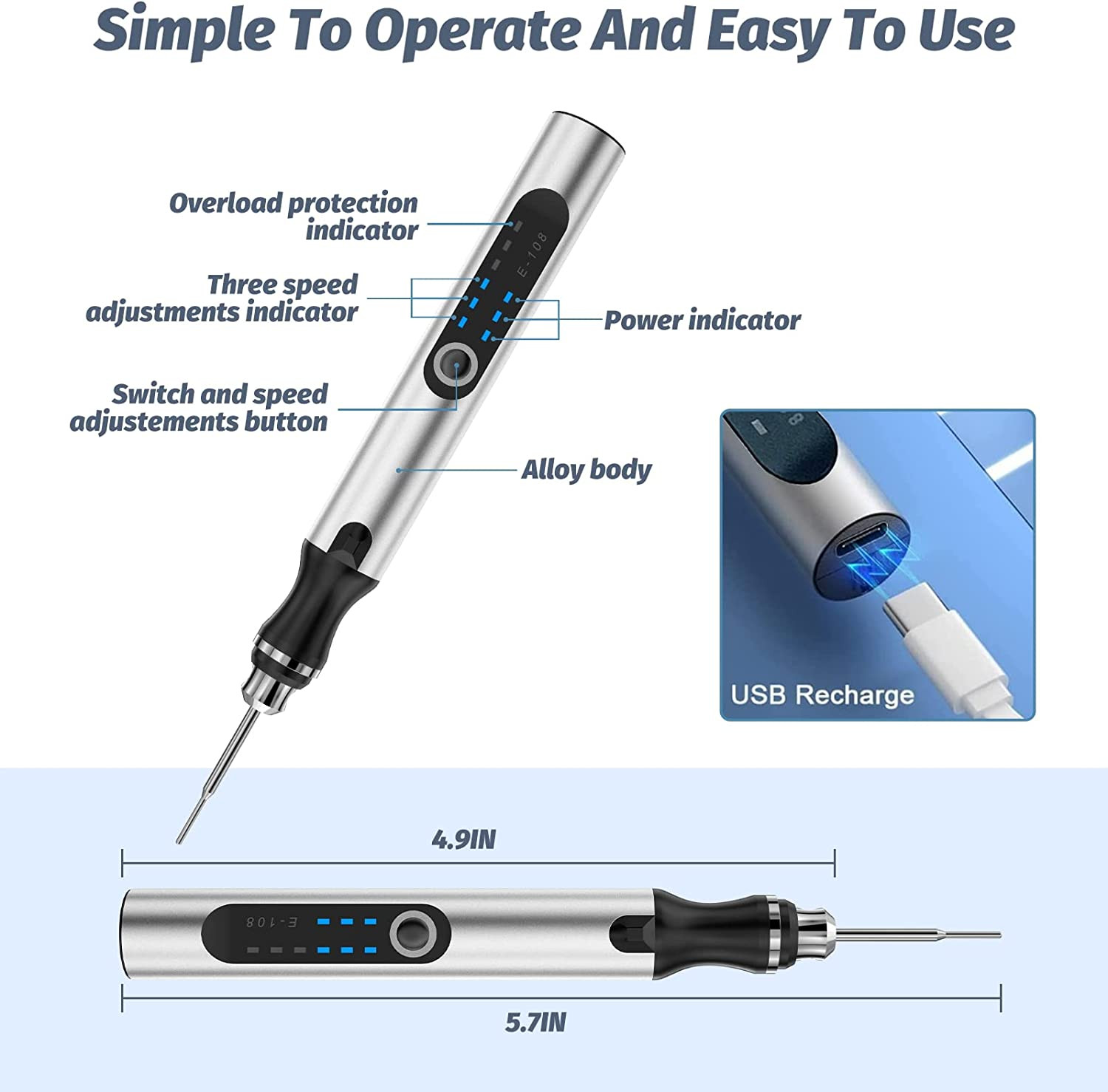 Simple To Operate And Easy To Use

Overload protection indicator

E-108

Three speed adjustments indicator

Power indicator

Switch and speed adjustements button

Alloy body

USB Recharge

4.9IN

E-108

5.7IN