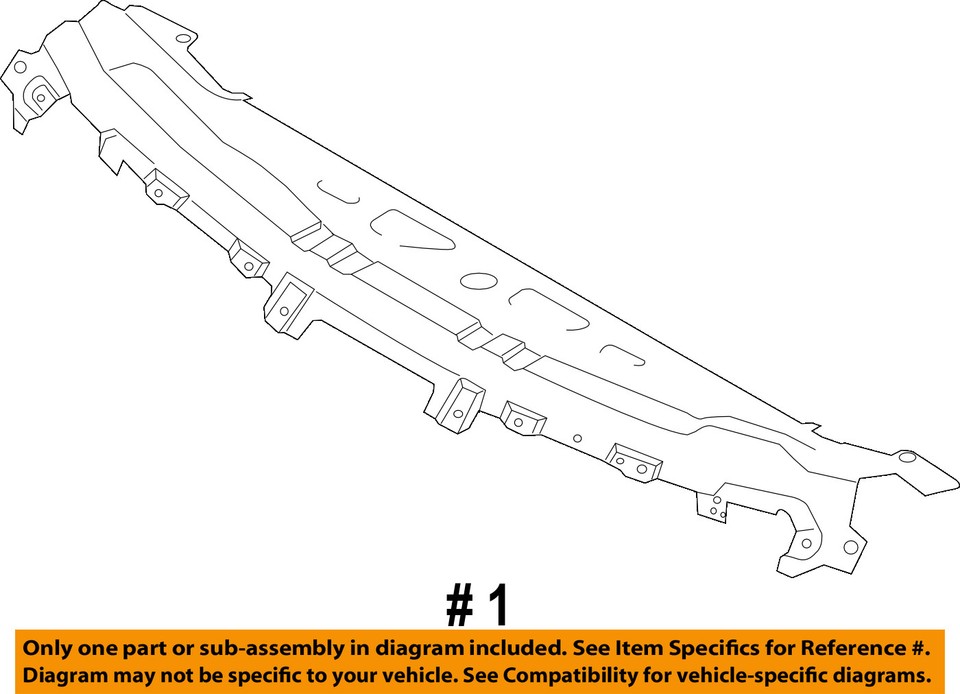 # 1

Only one part or sub-assembly in diagram included. See Item Specifics for Reference #.
Diagram may not be specific to your vehicle. See Compatibility for vehicle-specific diagrams.