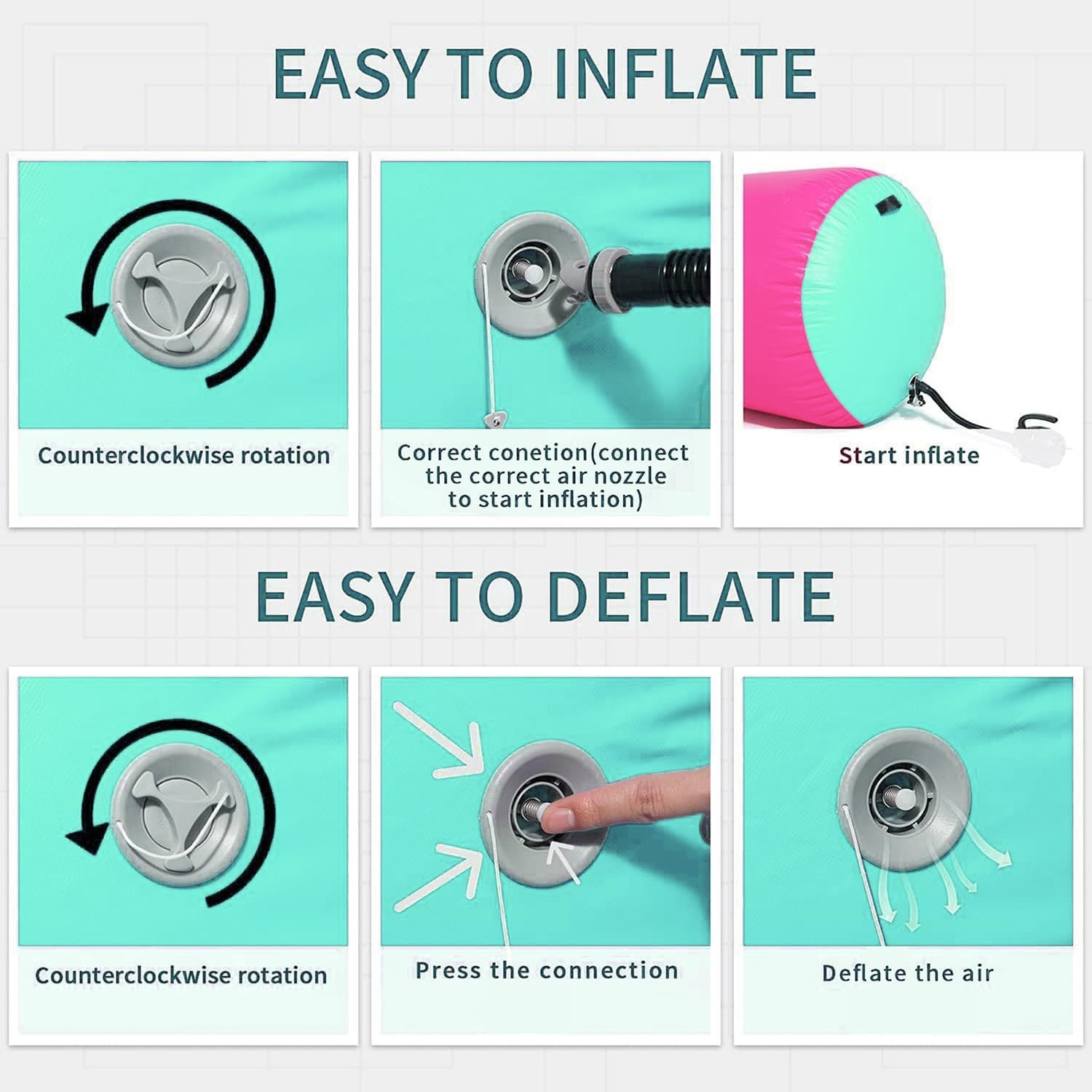 EASY TO INFLATE

Counterclockwise rotation

Correct conetion(connect the correct air nozzle to start inflation)

Start inflate

EASY TO DEFLATE

Counterclockwise rotation

Press the connection

Deflate the air