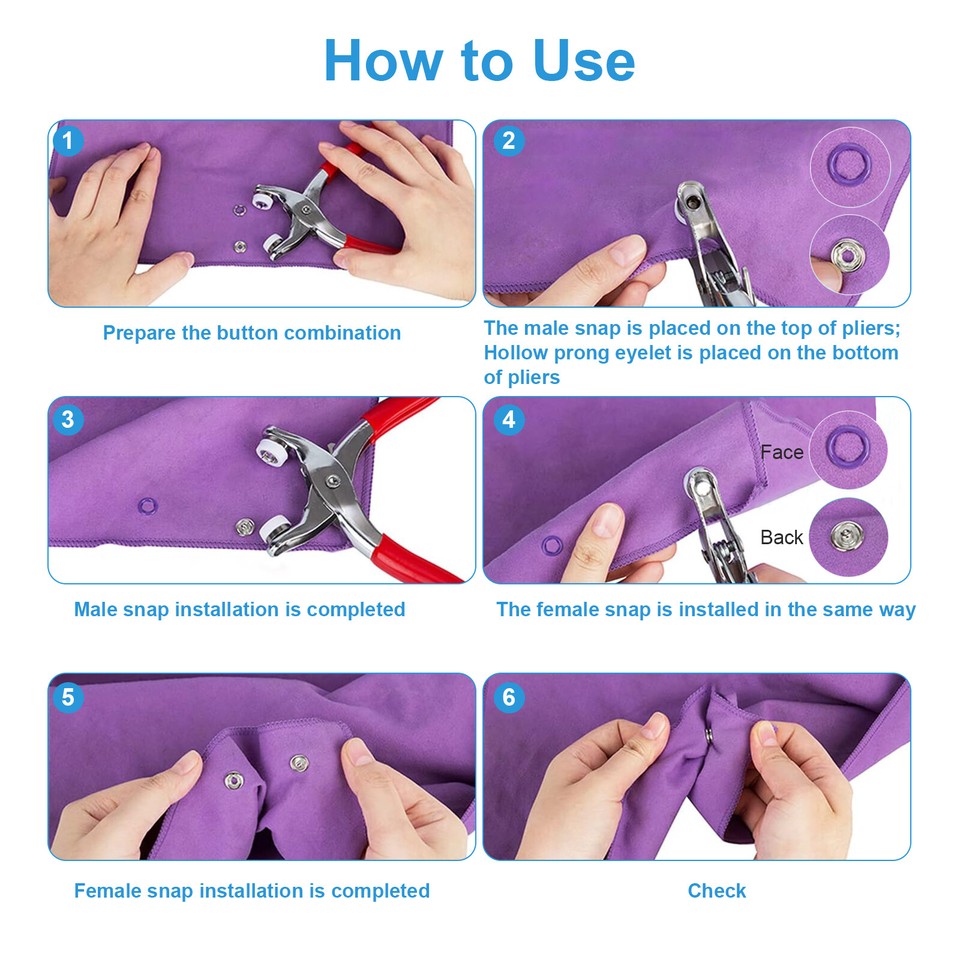 How to Use

1

Prepare the button combination

2

The male snap is placed on the top of pliers; Hollow prong eyelet is placed on the bottom of pliers

3

Male snap installation is completed

4

Face

Back

The female snap is installed in the same way

5

Female snap installation is completed

6

Check