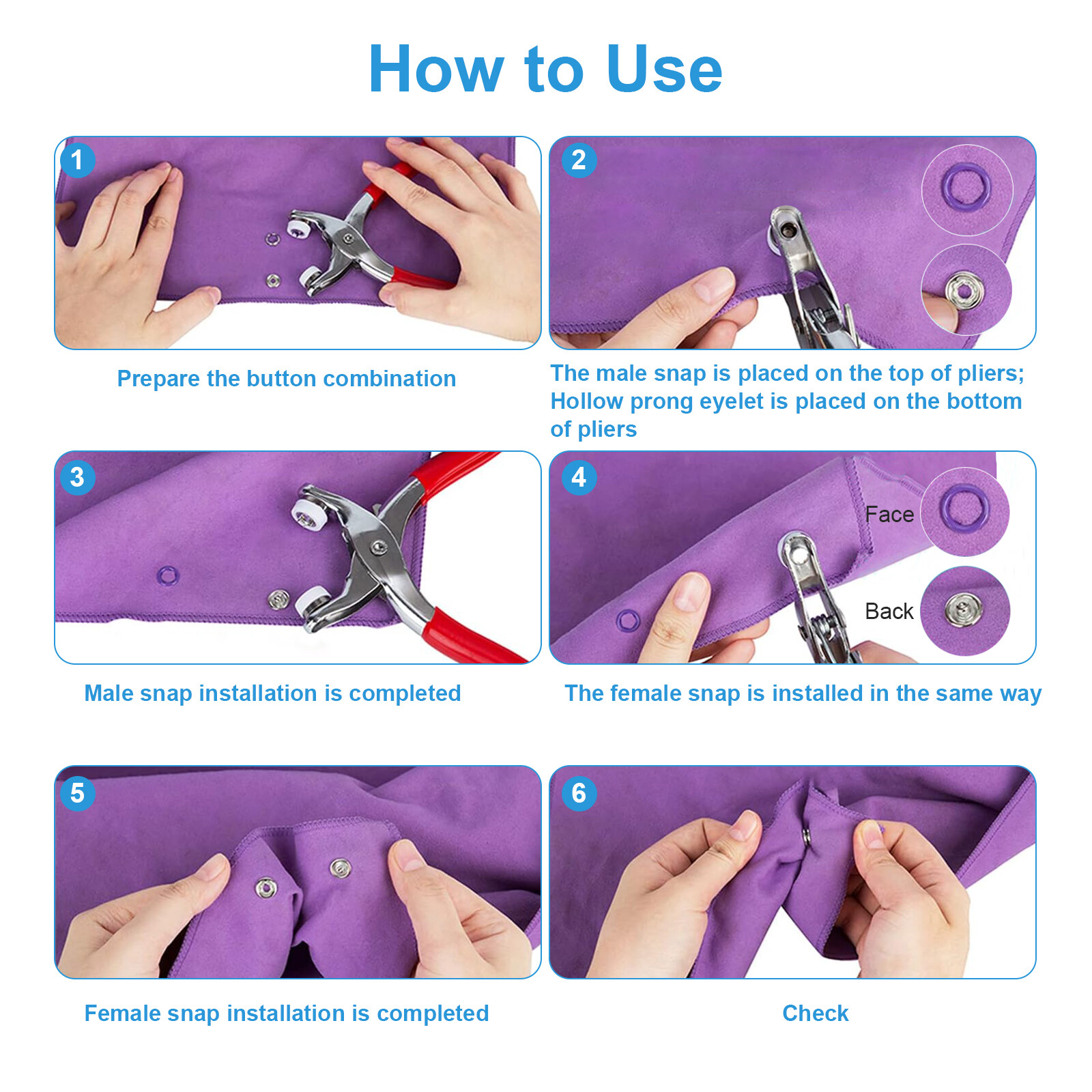 How to Use

1

Prepare the button combination

2

The male snap is placed on the top of pliers; Hollow prong eyelet is placed on the bottom of pliers

3

Male snap installation is completed

4

Face

Back

The female snap is installed in the same way

5

Female snap installation is completed

6

Check