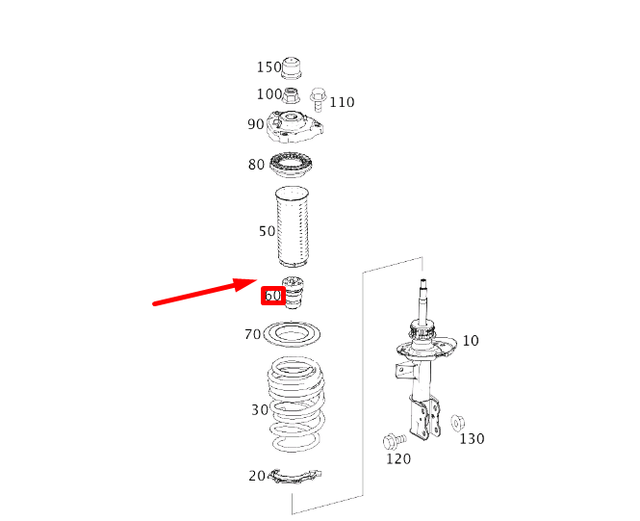 150
100
110
90
80
50
60
70
10
30
130
120
20