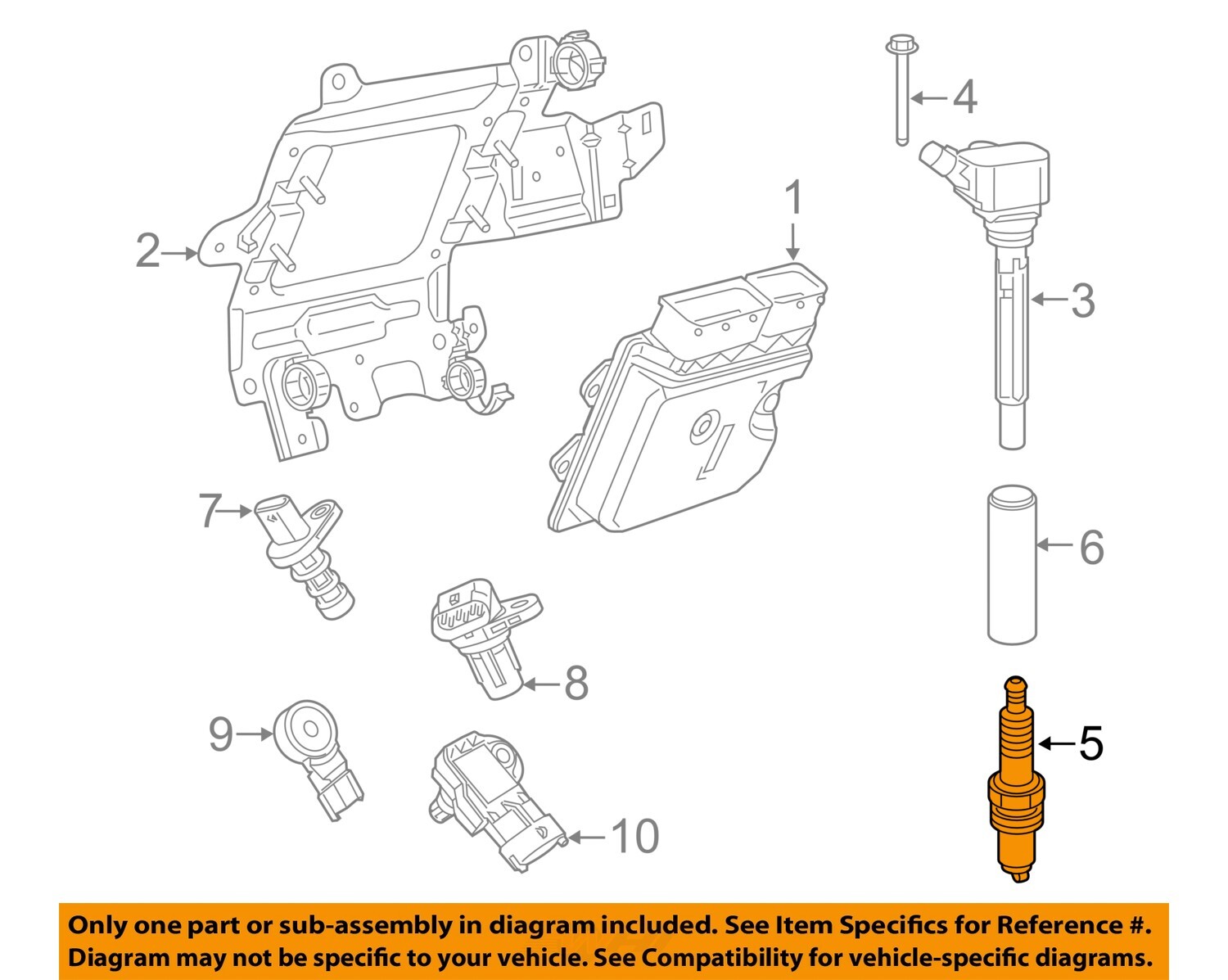 4
1
2
3
7
6
8
9
5
10

Only one part or sub-assembly in diagram included. See Item Specifics for Reference #. Diagram may not be specific to your vehicle. See Compatibility for vehicle-specific diagrams.