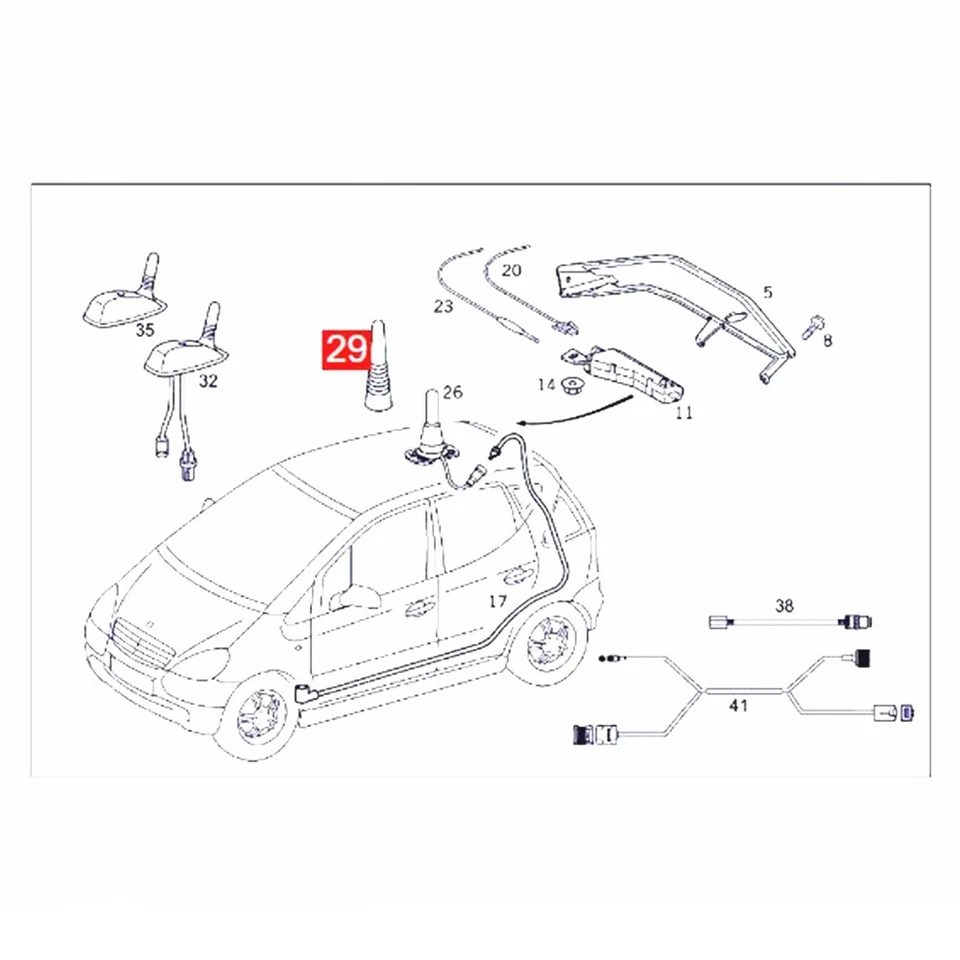 35
32
29
26
23
20
5
8
14
11
17
38
41