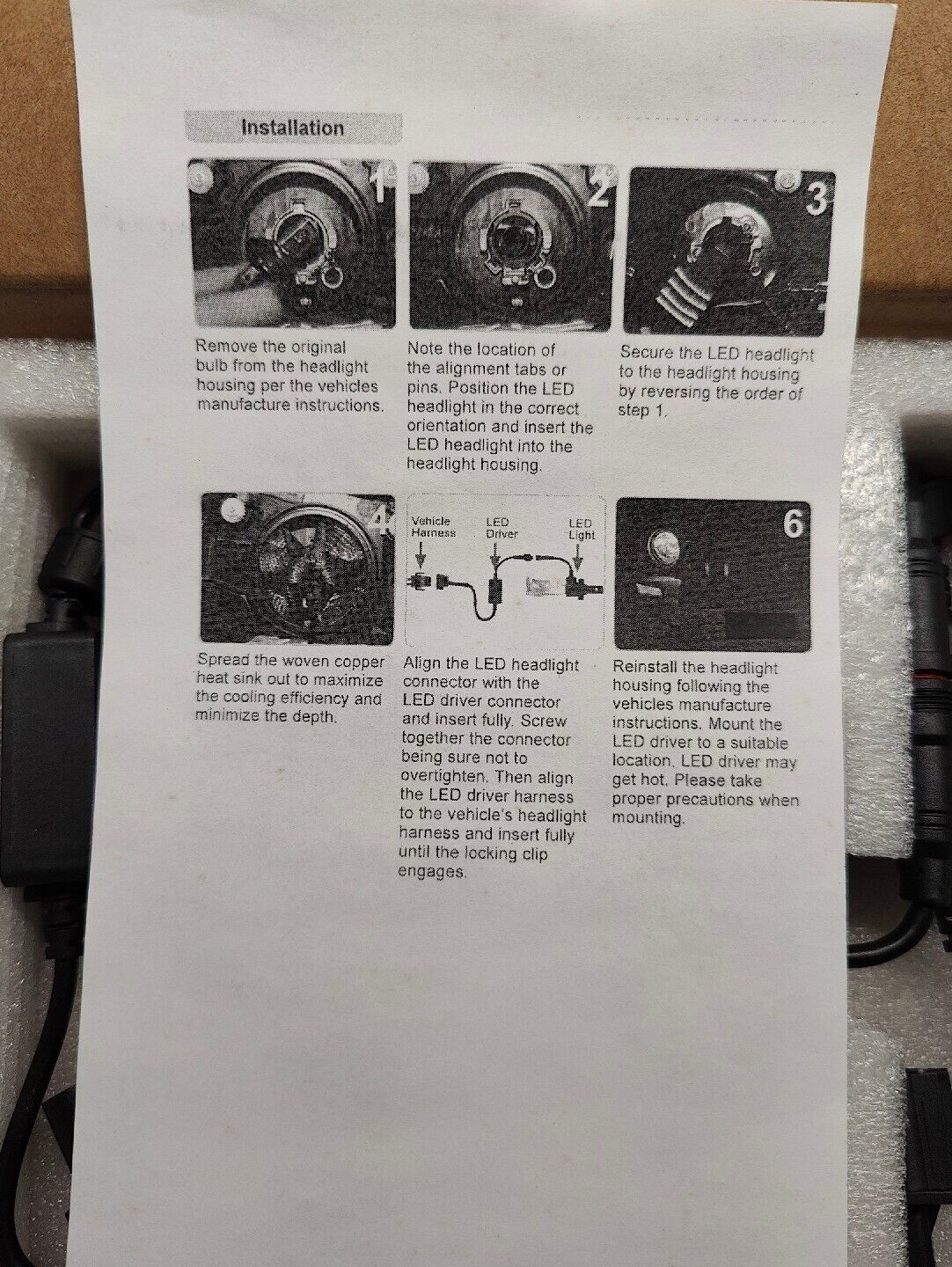 Installation

1

Remove the original bulb from the headlight housing per the vehicles manufacture instructions.

2

Note the location of the alignment tabs or pins. Position the LED headlight in the correct orientation and insert the LED headlight into the headlight housing.

3

Secure the LED headlight to the headlight housing by reversing the order of step 1.

4

Spread the woven copper heat sink out to maximize the cooling efficiency and minimize the depth.

Vehicle Harness

LED Driver

LED Light

Align the LED headlight connector with the LED driver connector and insert fully. Screw together the connector being sure not to overtighten. Then align the LED driver harness to the vehicle's headlight harness and insert fully until the locking clip engages.

6

Reinstall the headlight housing following the vehicles manufacture instructions. Mount the LED driver to a suitable location. LED driver may get hot. Please take proper precautions when mounting.