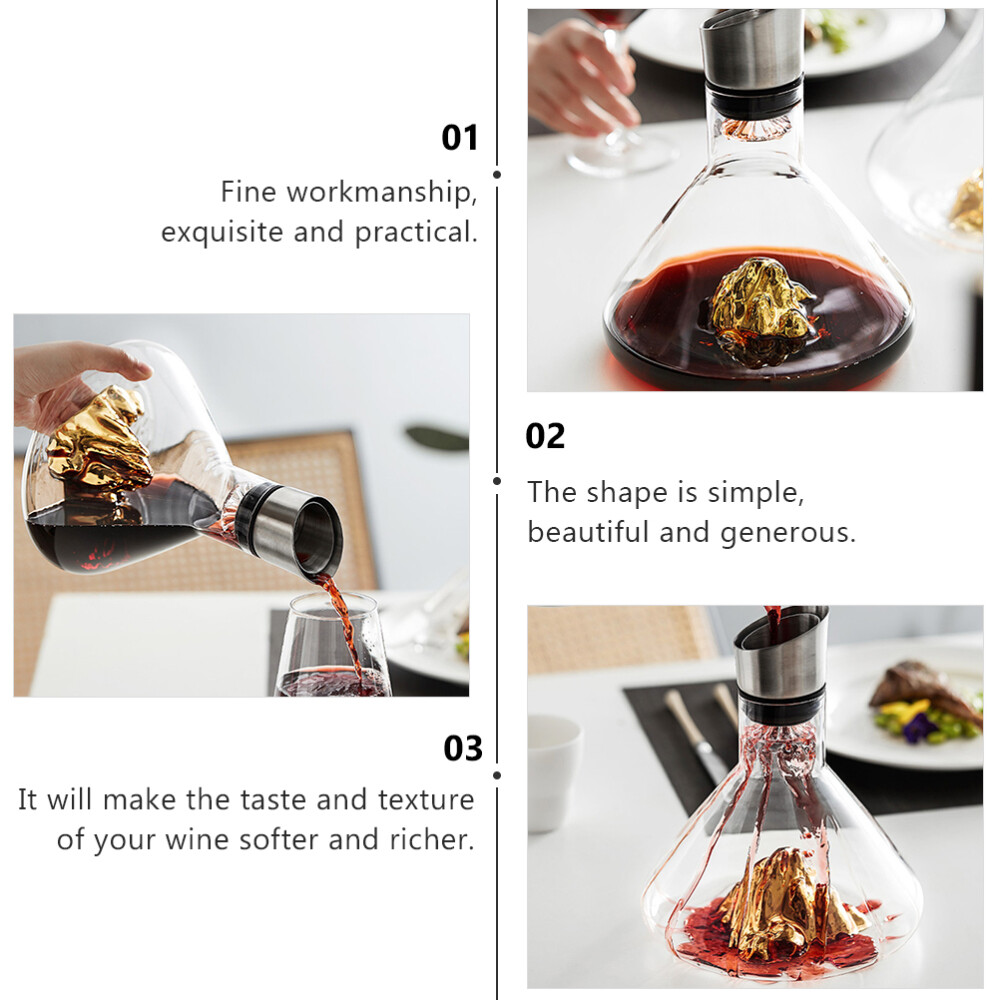 01

Fine workmanship, exquisite and practical.

02

The shape is simple, beautiful and generous.

03

It will make the taste and texture of your wine softer and richer.