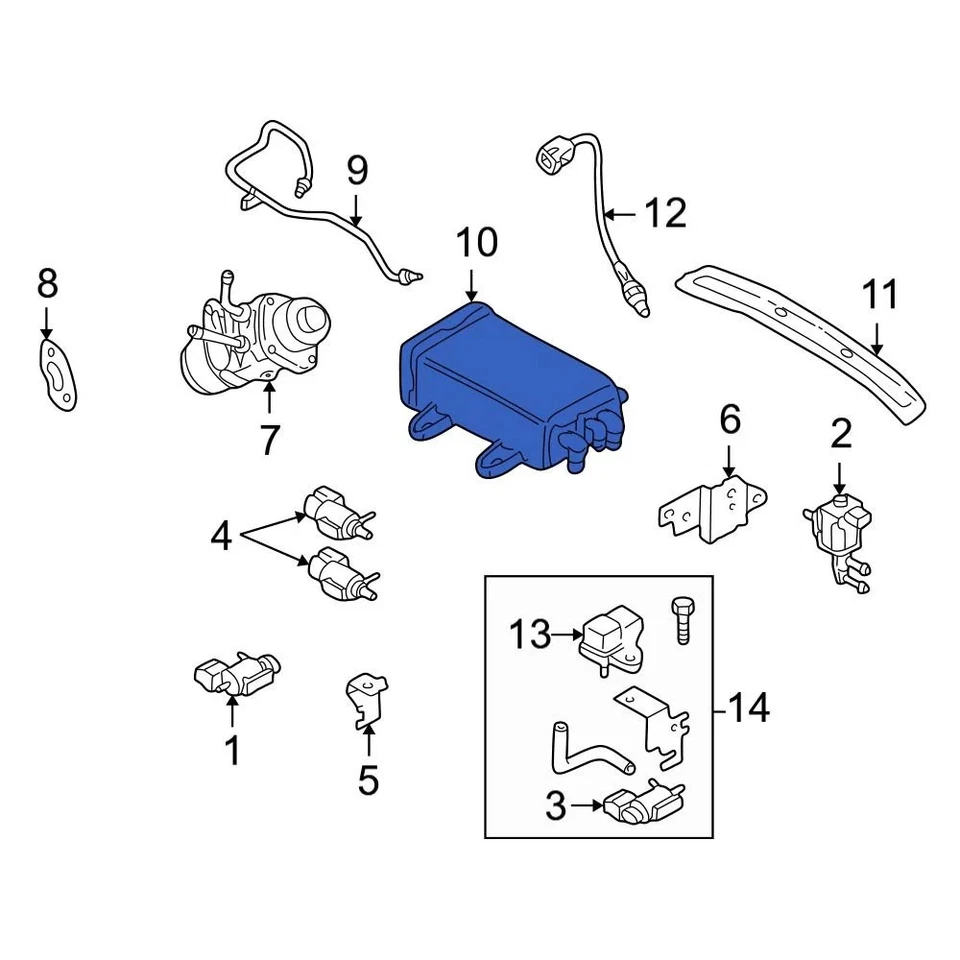 9
12
10
8
11
7
6
2
4
13
14
1
5
3