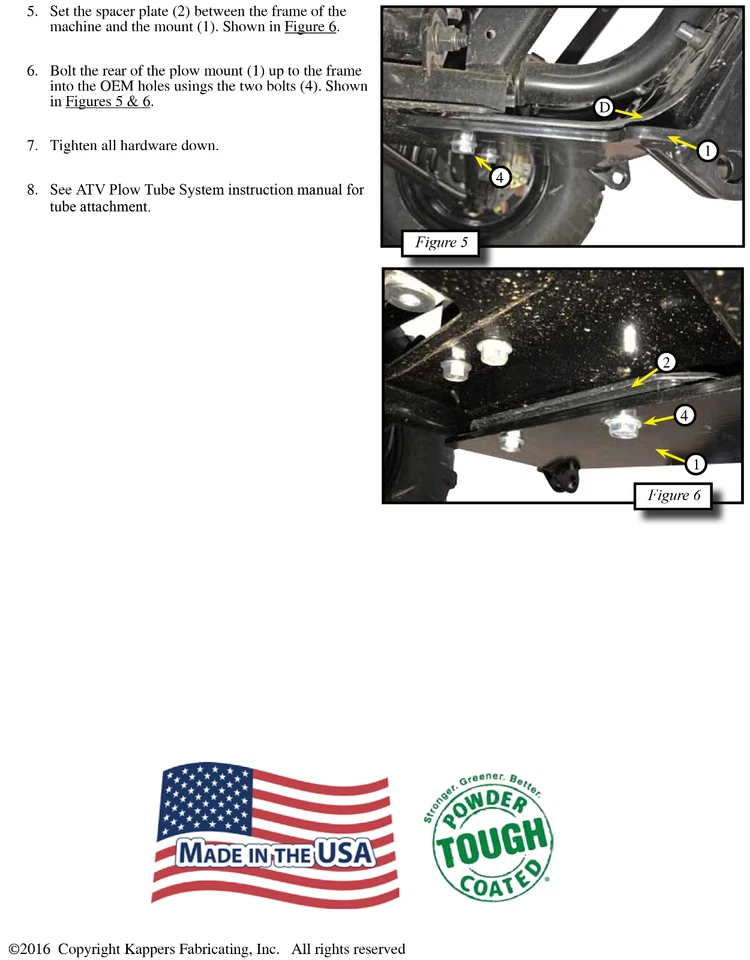 5. Set the spacer plate (2) between the frame of the machine and the mount (1). Shown in Figure 6.

6. Bolt the rear of the plow mount (1) up to the frame into the OEM holes usings the two bolts (4). Shown in Figures 5 & 6.

7. Tighten all hardware down.

8. See ATV Plow Tube System instruction manual for tube attachment.

D

1

4

Figure 5

2

4

1

Figure 6

MADE IN THE USA

Stronger. Greener. Better.
POWDER
TOUGH
COATED

©2016 Copyright Kappers Fabricating, Inc. All rights reserved