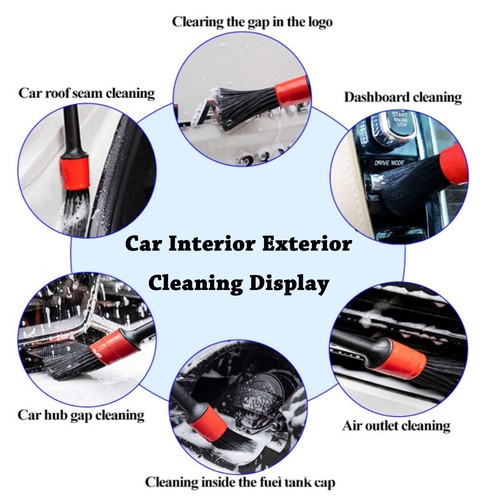 Clearing the gap in the logo

Car roof seam cleaning

Dashboard cleaning

START ENGINE STOP

DRIVE MODE

Car Interior Exterior Cleaning Display

Car hub gap cleaning

Air outlet cleaning

Cleaning inside the fuei tank cap