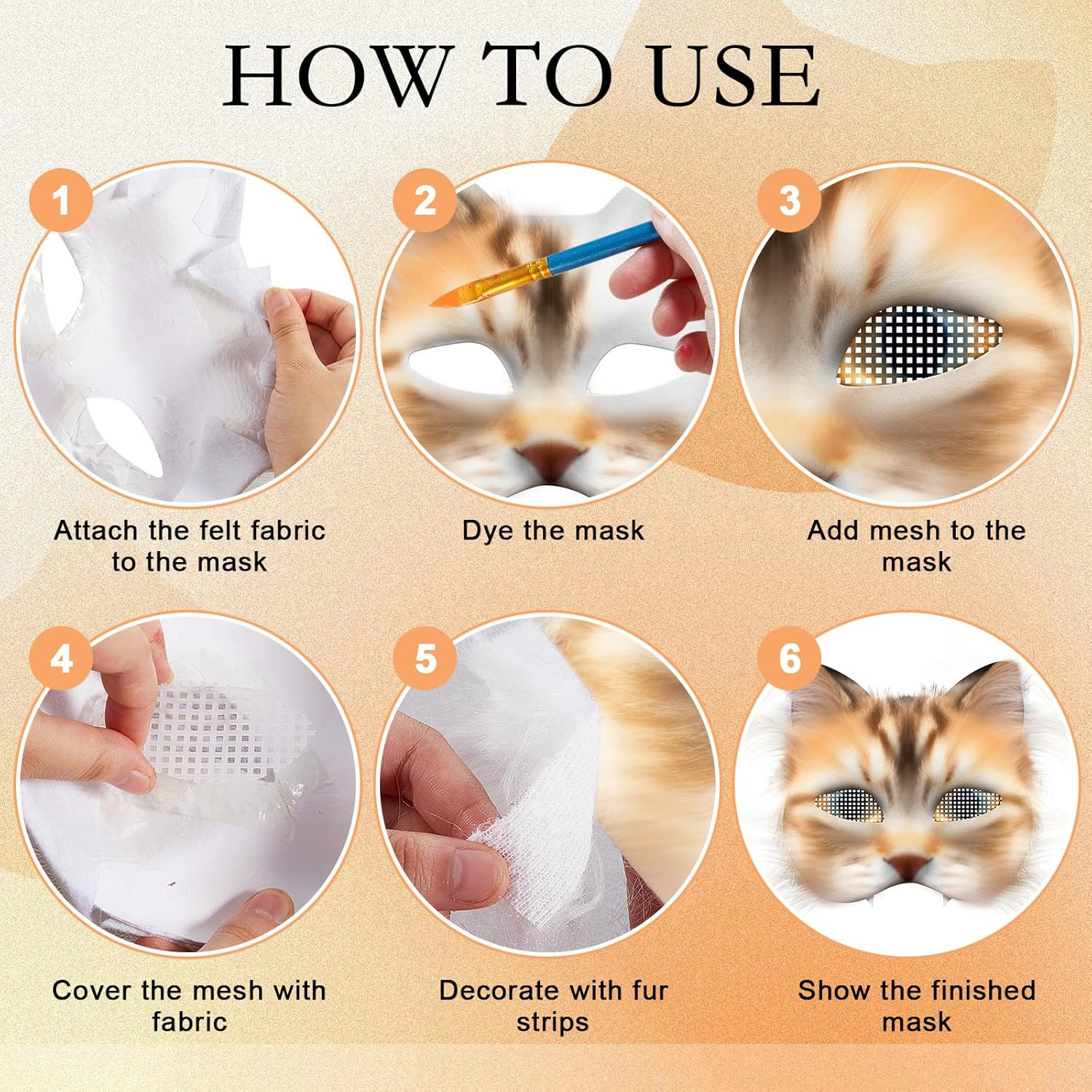 HOW TO USE

1
Attach the felt fabric to the mask

2
Dye the mask

3
Add mesh to the mask

4
Cover the mesh with fabric

5
Decorate with fur strips

6
Show the finished mask