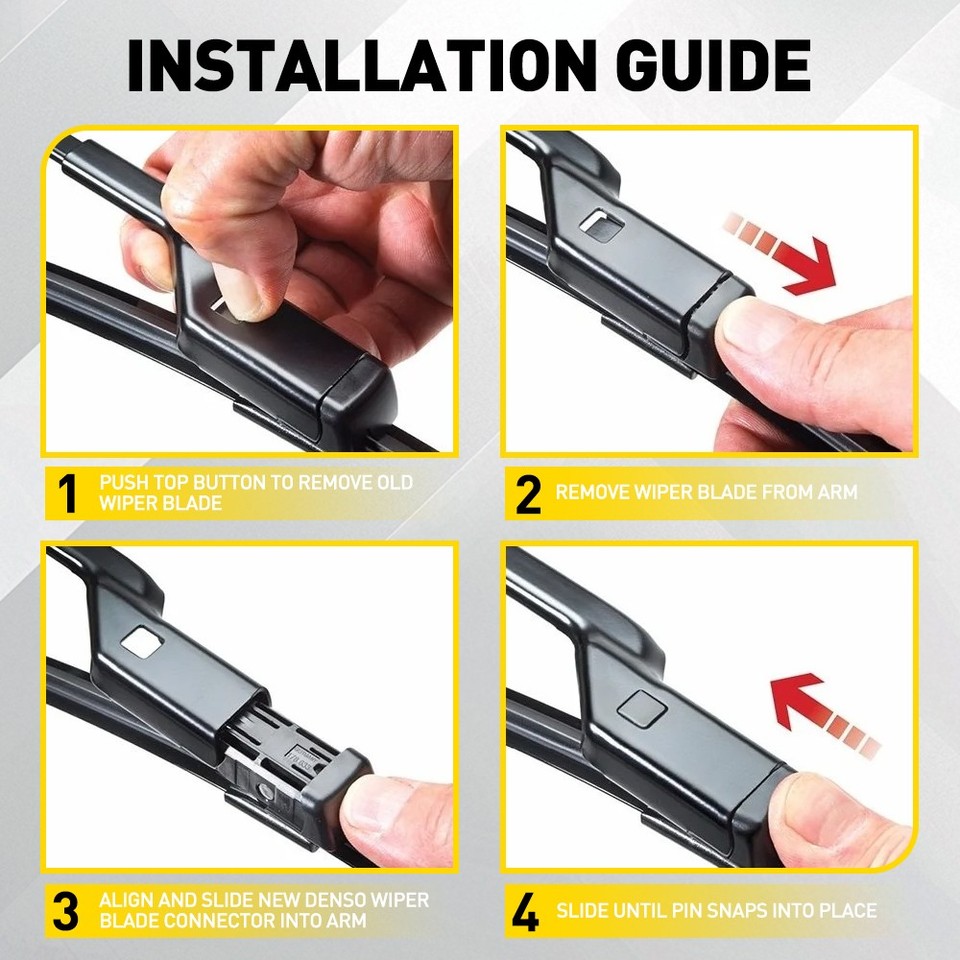 INSTALLATION GUIDE

1 PUSH TOP BUTTON TO REMOVE OLD WIPER BLADE

2 REMOVE WIPER BLADE FROM ARM

3 ALIGN AND SLIDE NEW DENSO WIPER BLADE CONNECTOR INTO ARM

4 SLIDE UNTIL PIN SNAPS INTO PLACE