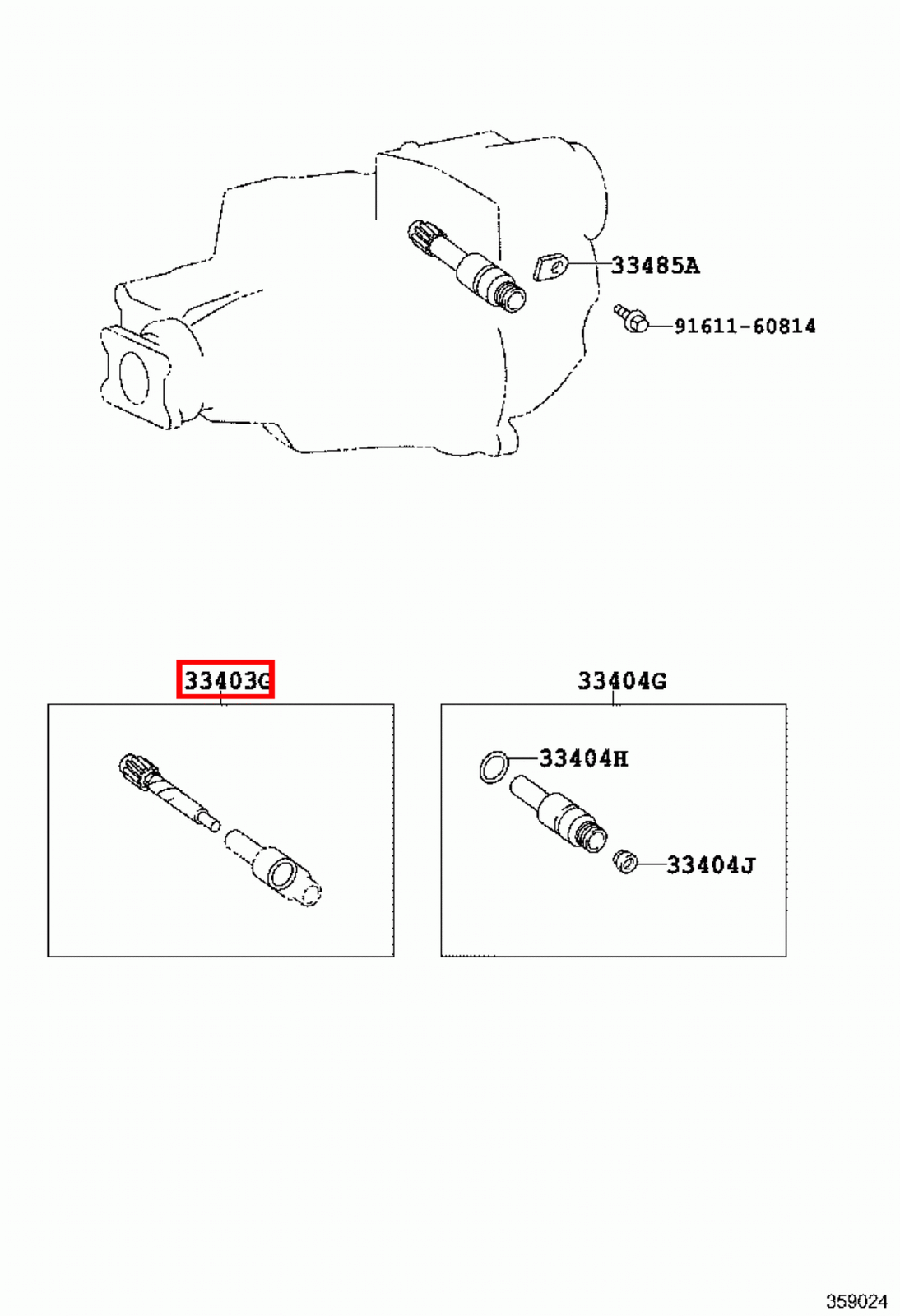 33485A

91611-60814

33403G

33404G

33404H

33404J

359024