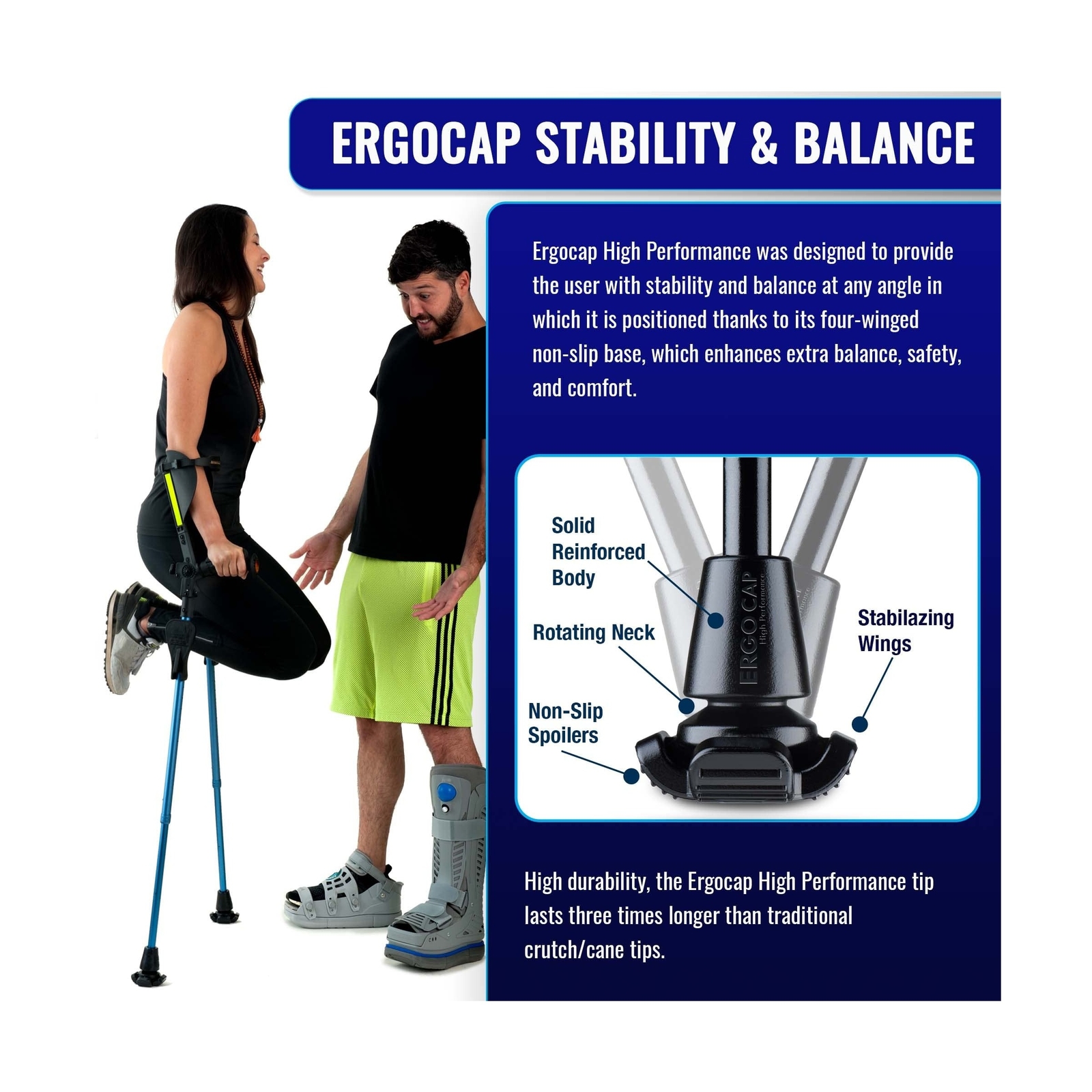 ERGOCAP STABILITY & BALANCE

Ergocap High Performance was designed to provide the user with stability and balance at any angle in which it is positioned thanks to its four-winged non-slip base, which enhances extra balance, safety, and comfort.

Solid Reinforced Body

Rotating Neck

Non-Slip Spoilers

Stabilazing Wings

ERGOCAP
High Performance

High durability, the Ergocap High Performance tip lasts three times longer than traditional crutch/cane tips.