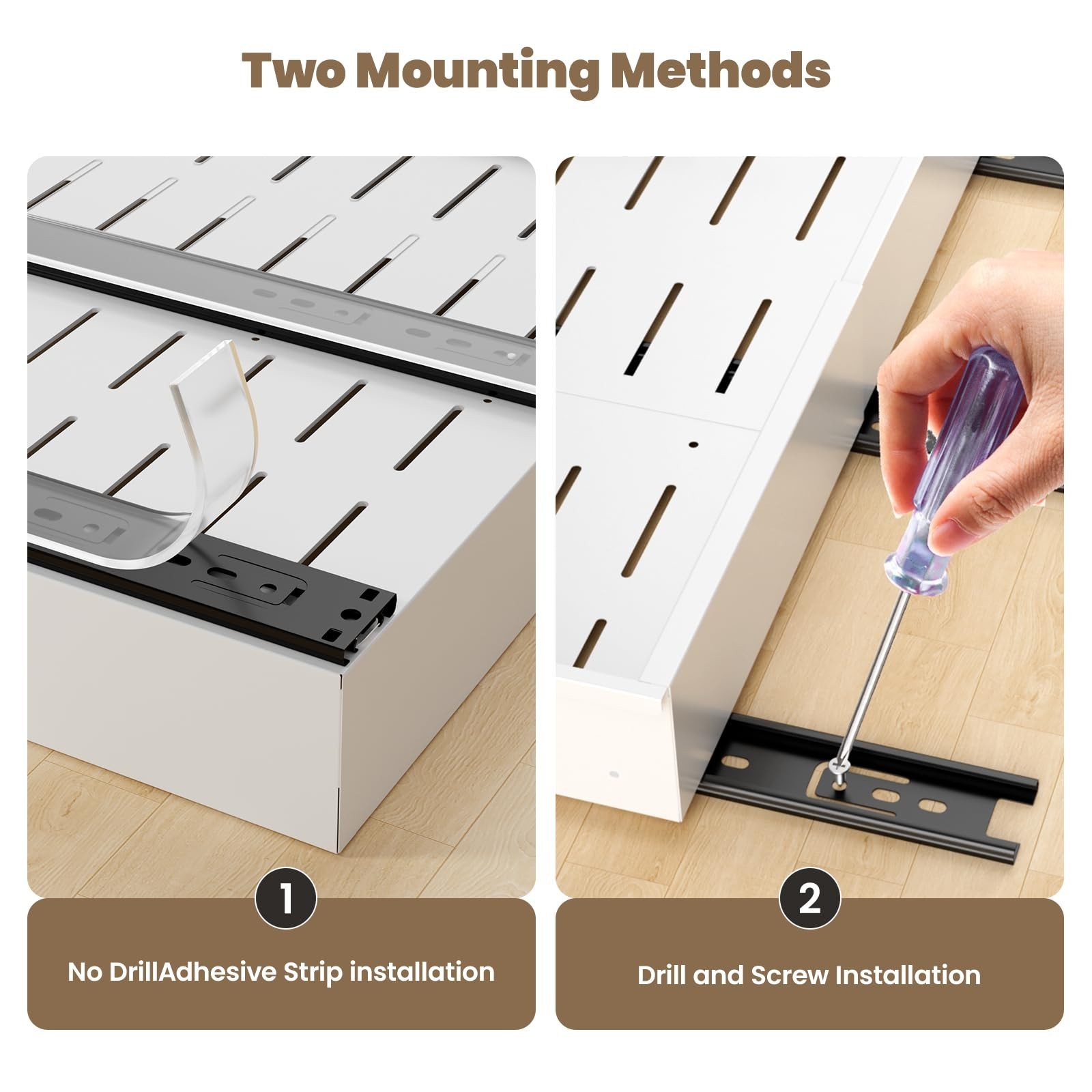 Two Mounting Methods

1

No DrillAdhesive Strip installation

2

Drill and Screw Installation