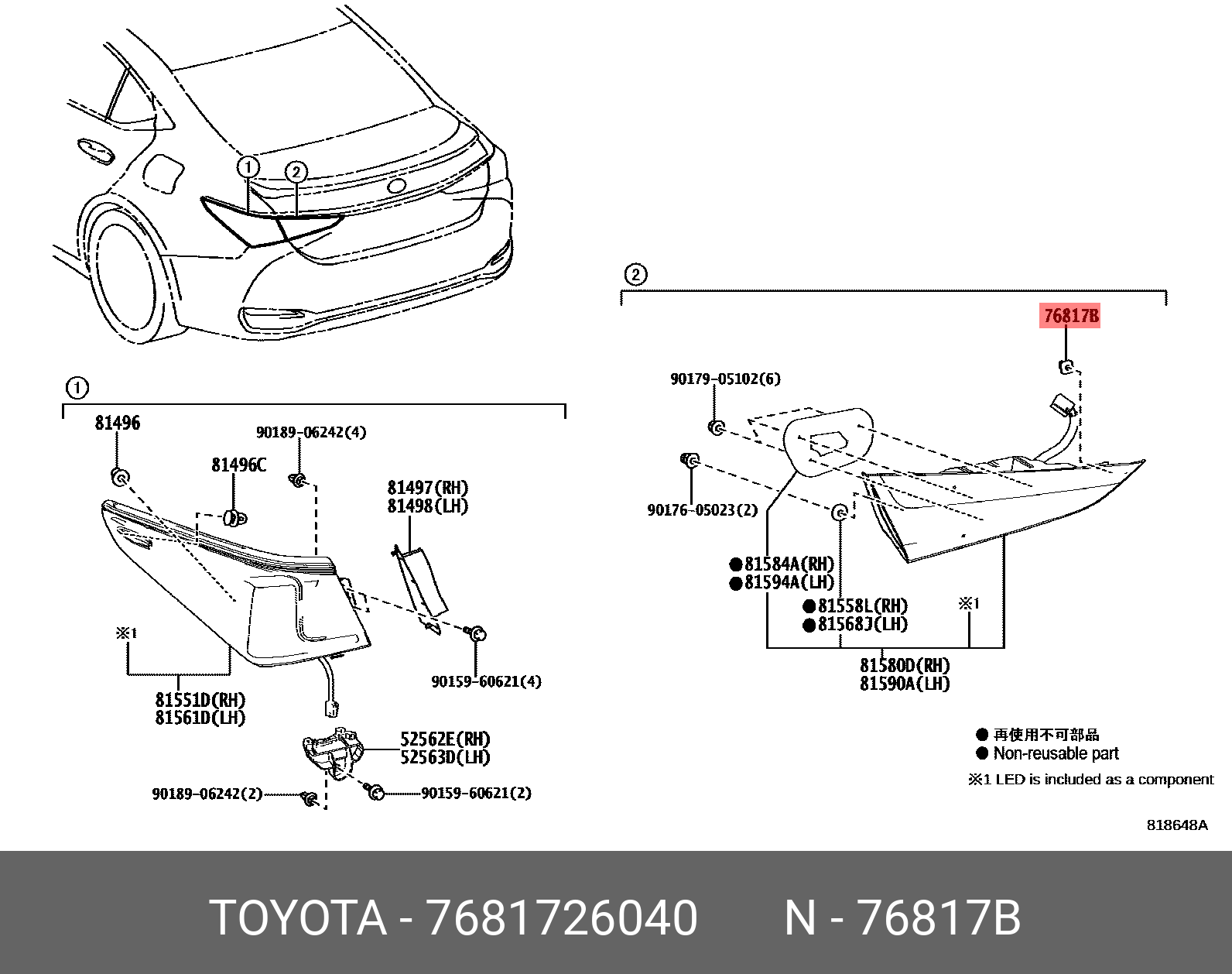 ①
②

①
81496
90189-06242(4)
81496C
81497(RH)
81498(LH)
※1
81551D(RH)
81561D(LH)
90159-60621(4)
52562E(RH)
52563D(LH)
90189-06242(2)
90159-60621(2)

②
76817B
90179-05102(6)
90176-05023(2)
●81584A(RH)
●81594A(LH)
●81558L(RH)
●81568J(LH)
※1
81580D(RH)
81590A(LH)

● 再使用不可部品
● Non-reusable part
※1 LED is included as a component

818648A

TOYOTA - 7681726040 N - 76817B