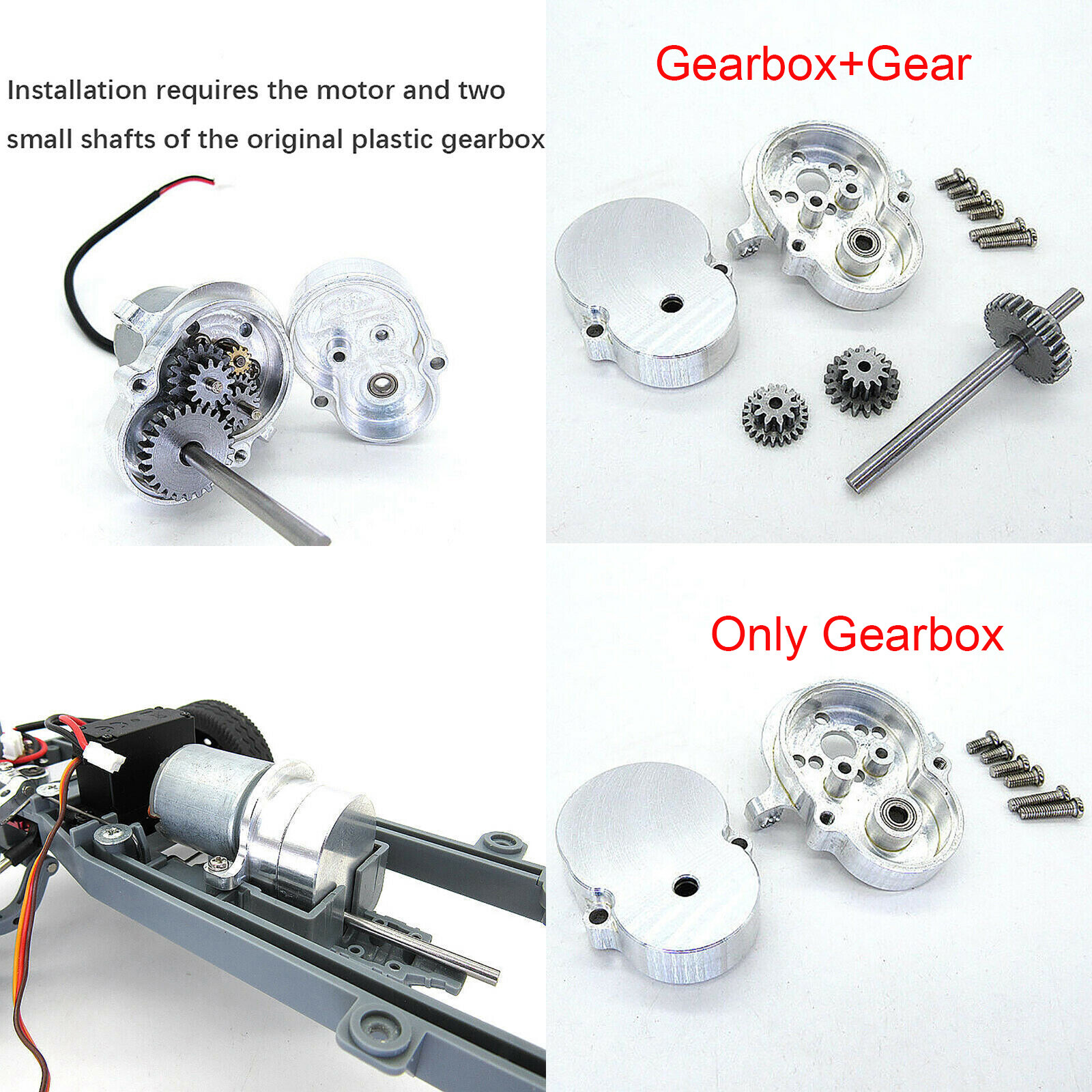 Installation requires the motor and two small shafts of the original plastic gearbox

Gearbox+Gear

Only Gearbox