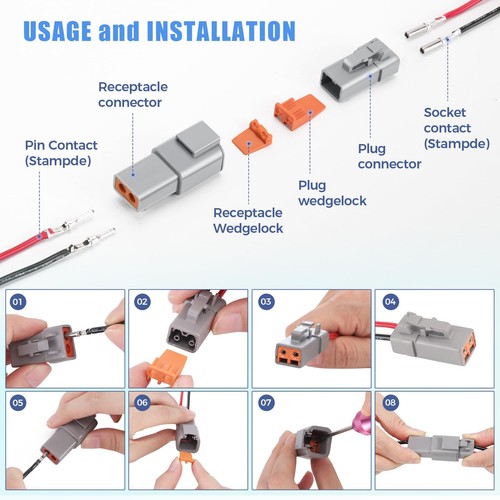 USAGE and INSTALLATION

Receptacle connector

Pin Contact (Stampde)

Receptacle Wedgelock

Plug wedgelock

Plug connector

Socket contact (Stampde)

01

02

03

04

05

06

07

08