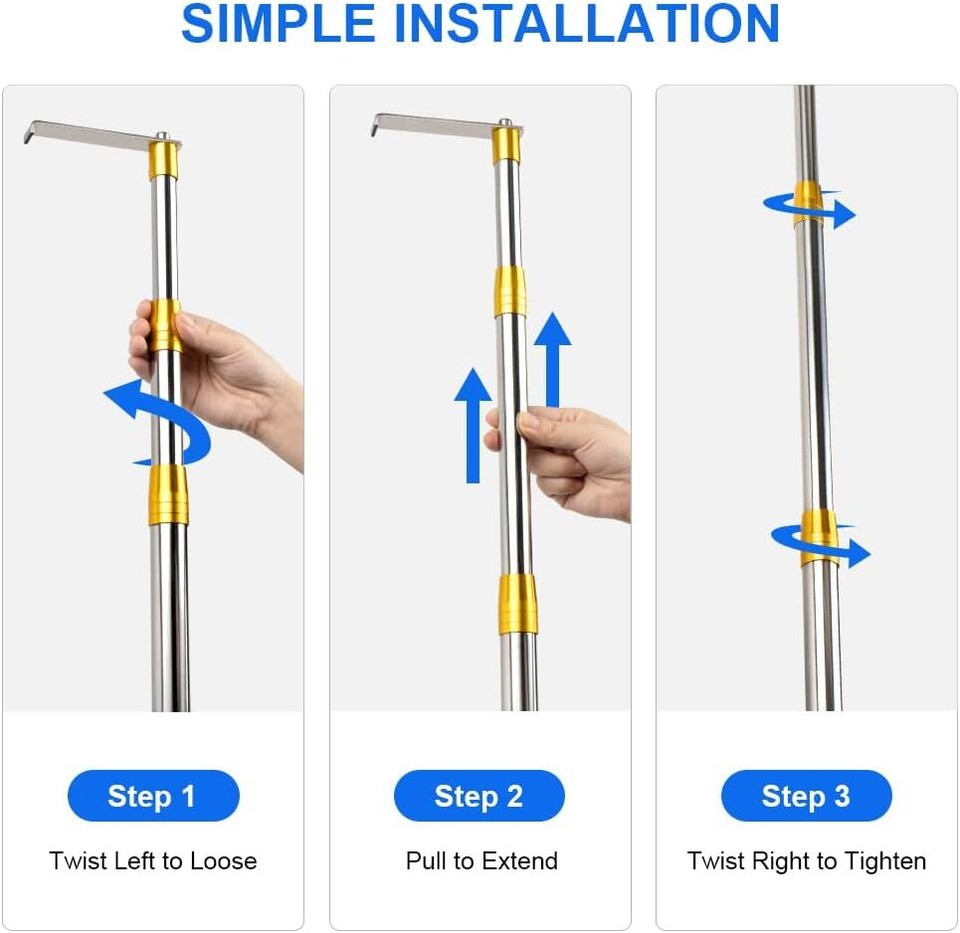 SIMPLE INSTALLATION

Step 1

Twist Left to Loose

Step 2

Pull to Extend

Step 3

Twist Right to Tighten