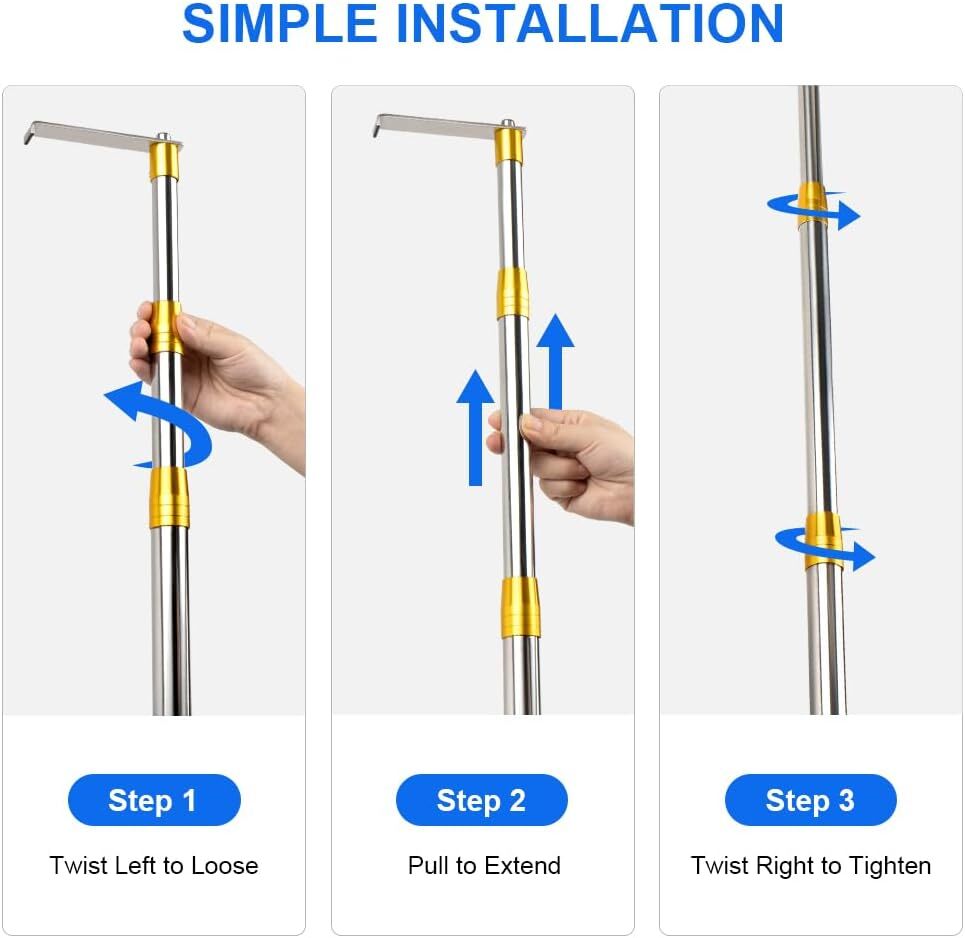 SIMPLE INSTALLATION

Step 1

Twist Left to Loose

Step 2

Pull to Extend

Step 3

Twist Right to Tighten