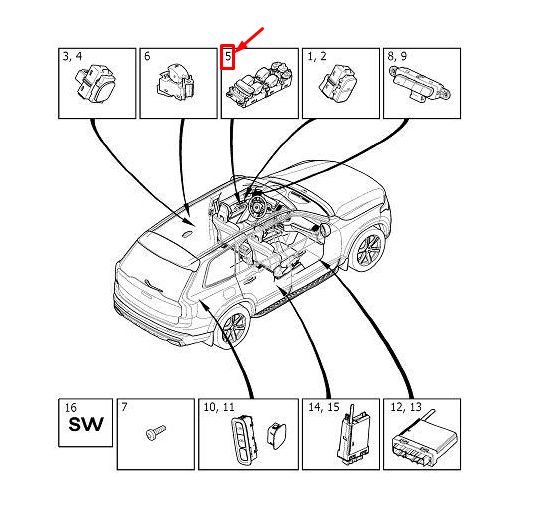 3, 4

6

5

1, 2

8, 9

16
SW

7

10, 11

14, 15

12, 13