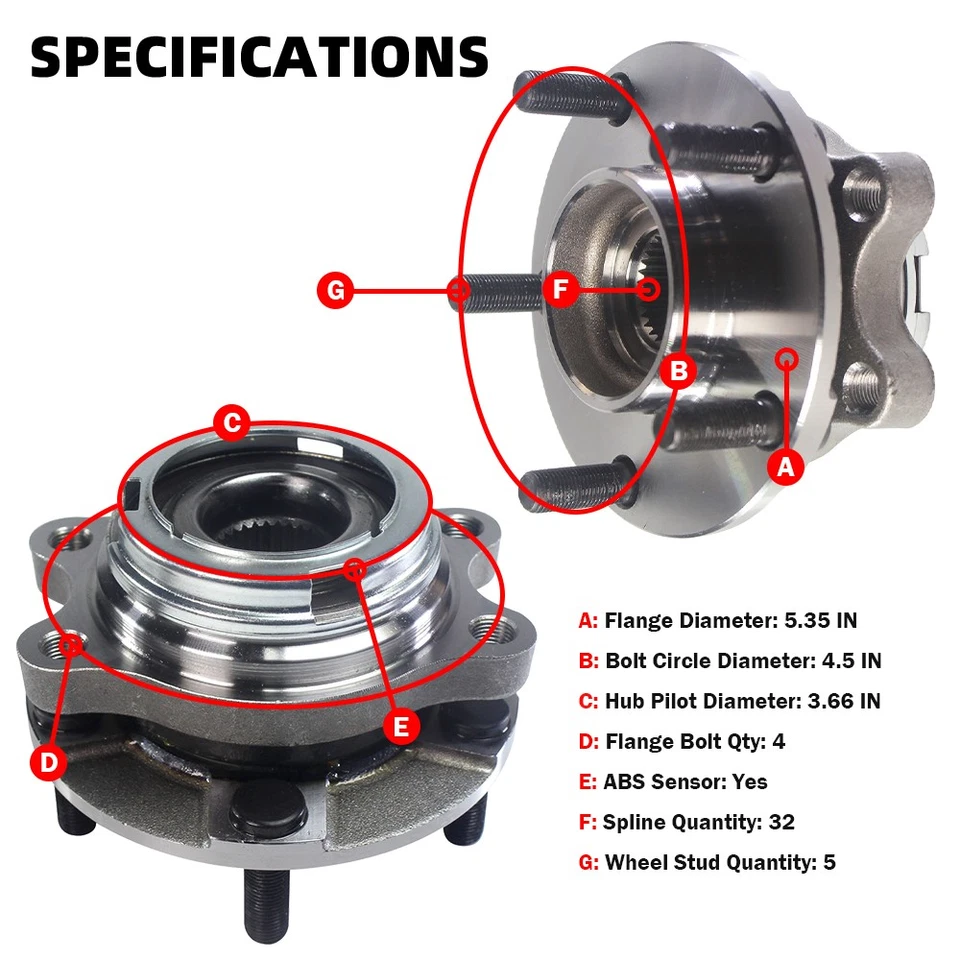 SPECIFICATIONS

G

F

B

A

C

E

D

A: Flange Diameter: 5.35 IN

B: Bolt Circle Diameter: 4.5 IN

C: Hub Pilot Diameter: 3.66 IN

D: Flange Bolt Qty: 4

E: ABS Sensor: Yes

F: Spline Quantity: 32

G: Wheel Stud Quantity: 5