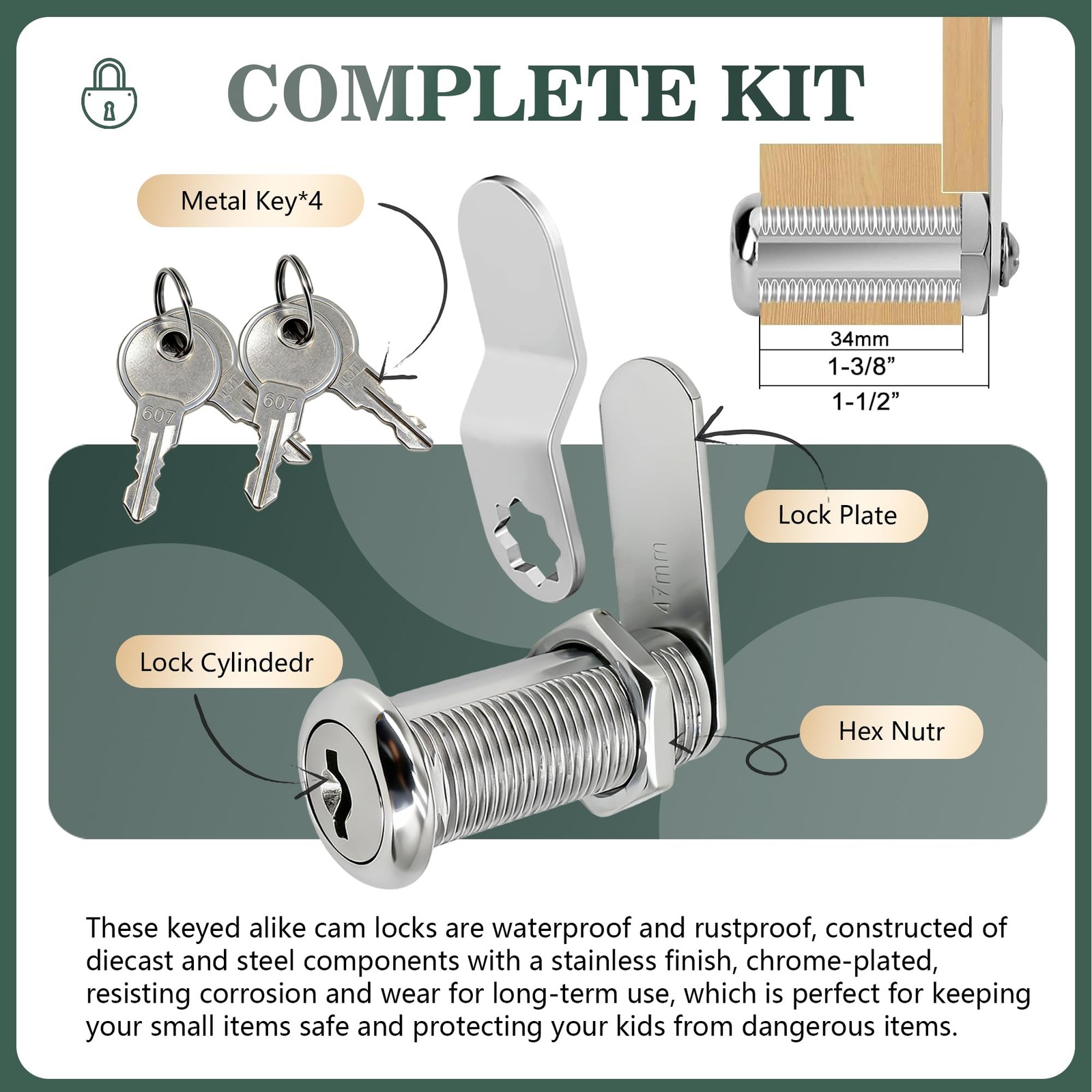 COMPLETE KIT

Metal Key*4

607

607

34mm

1-3/8”

1-1/2”

Lock Plate

47mm

Lock Cylindedr

Hex Nutr

These keyed alike cam locks are waterproof and rustproof, constructed of diecast and steel components with a stainless finish, chrome-plated, resisting corrosion and wear for long-term use, which is perfect for keeping your small items safe and protecting your kids from dangerous items.