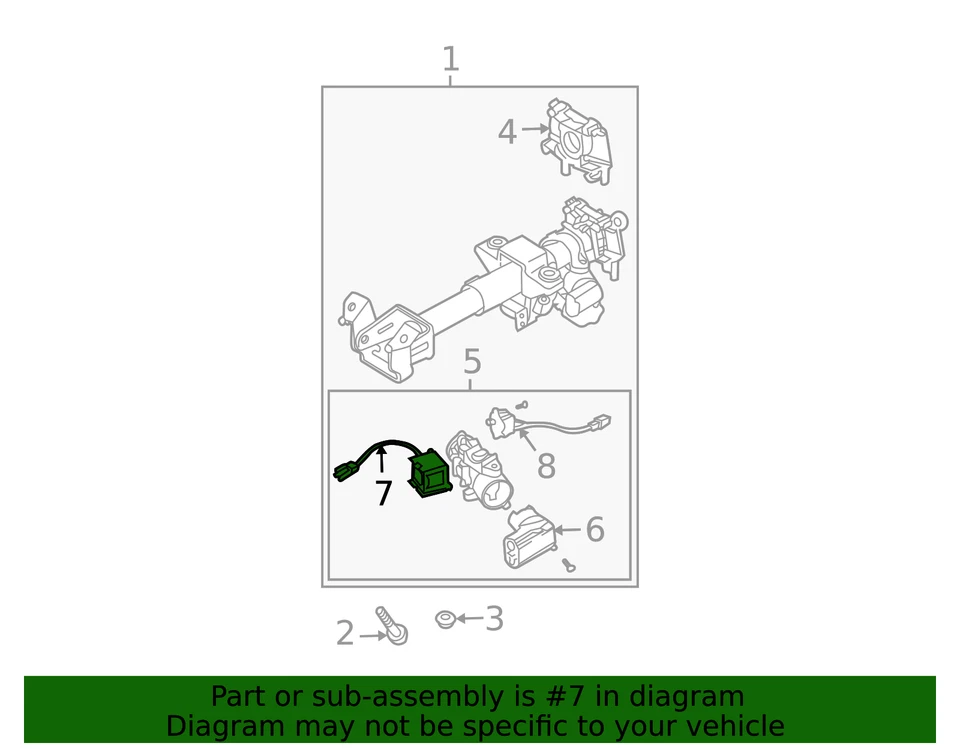 1
4
5
8
7
6
2
3

Part or sub-assembly is #7 in diagram
Diagram may not be specific to your vehicle