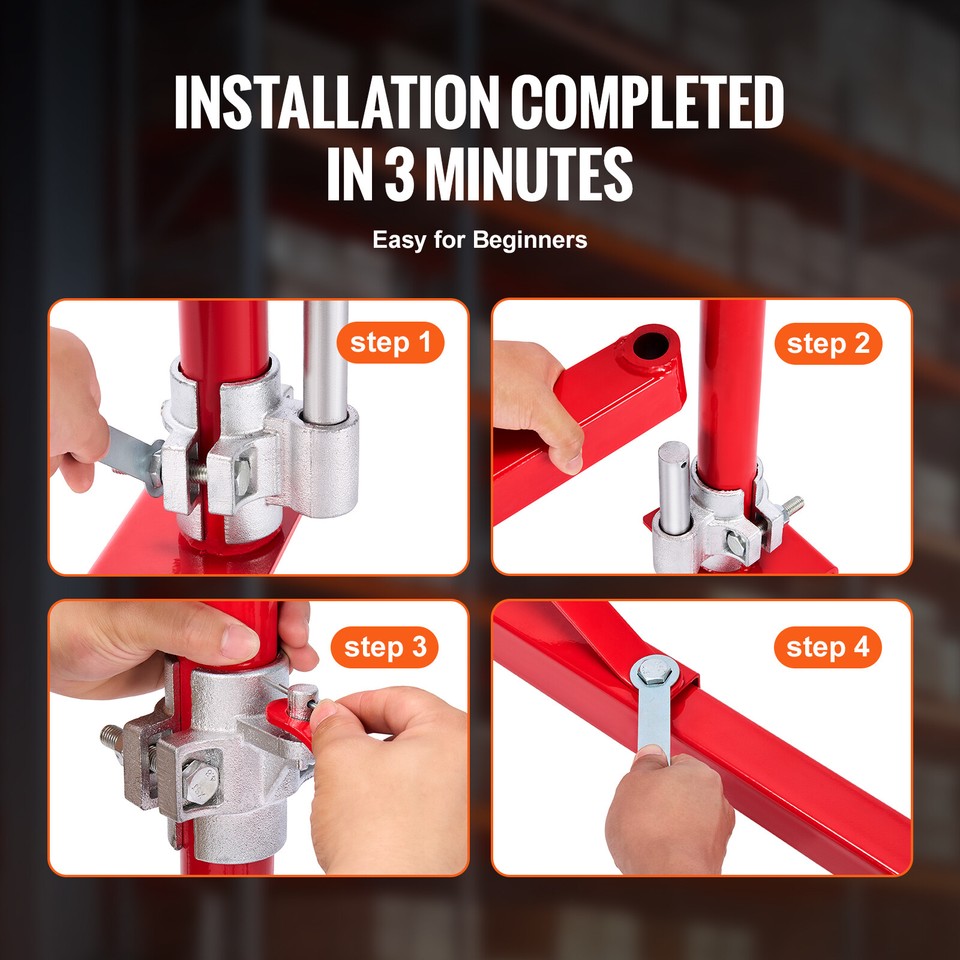 INSTALLATION COMPLETED IN 3 MINUTES

Easy for Beginners

step 1

step 2

step 3

step 4