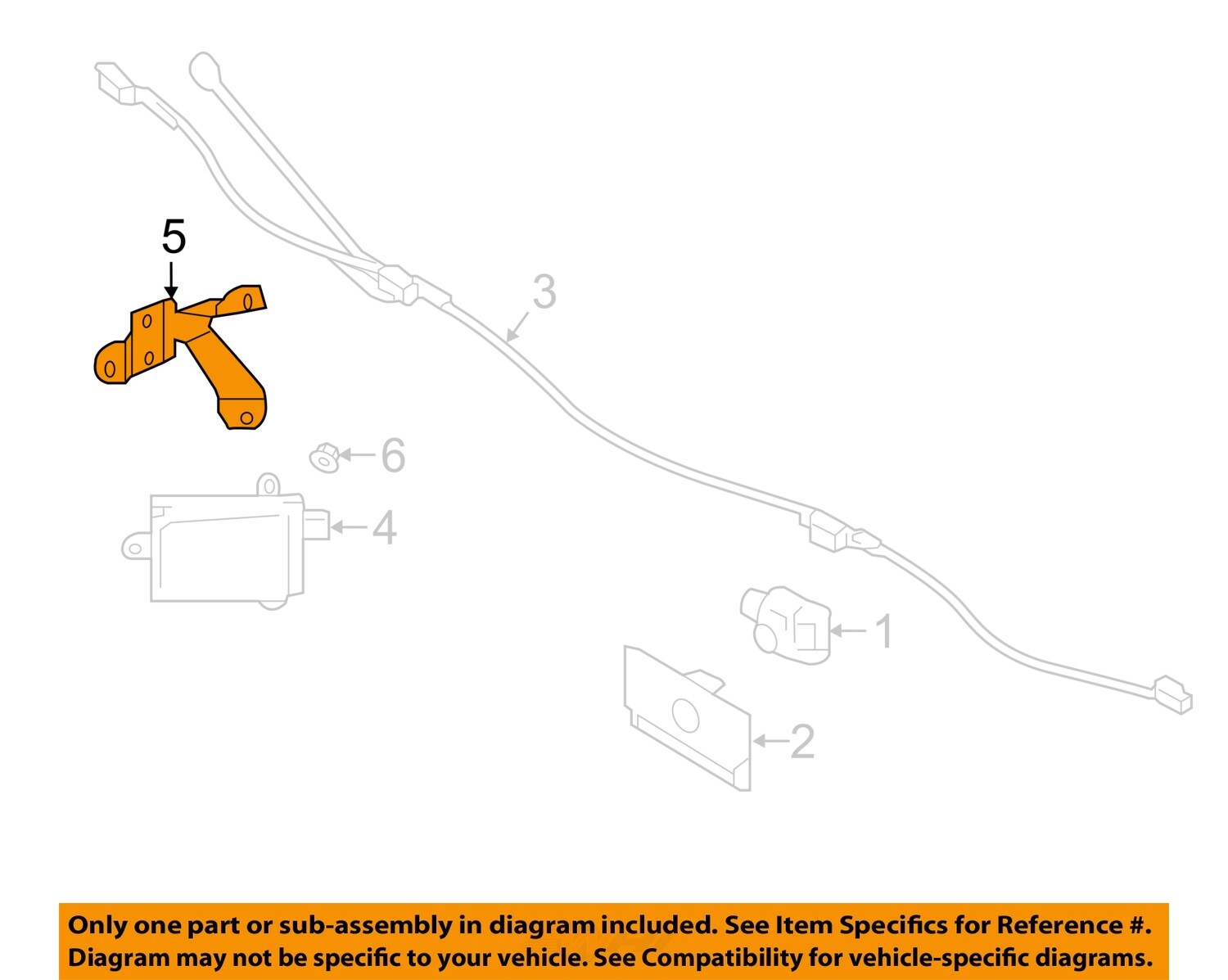 5
3
6
4
1
2

Only one part or sub-assembly in diagram included. See Item Specifics for Reference #. Diagram may not be specific to your vehicle. See Compatibility for vehicle-specific diagrams.