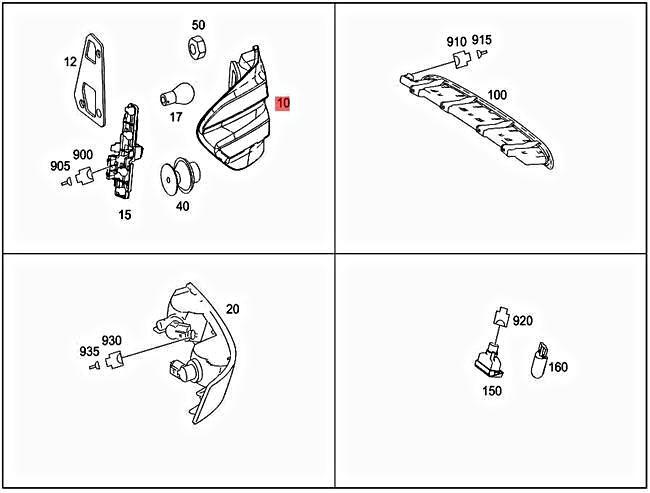 50
12
10
17
900
905
40
15

910 915
100

20
930
935

920
160
150