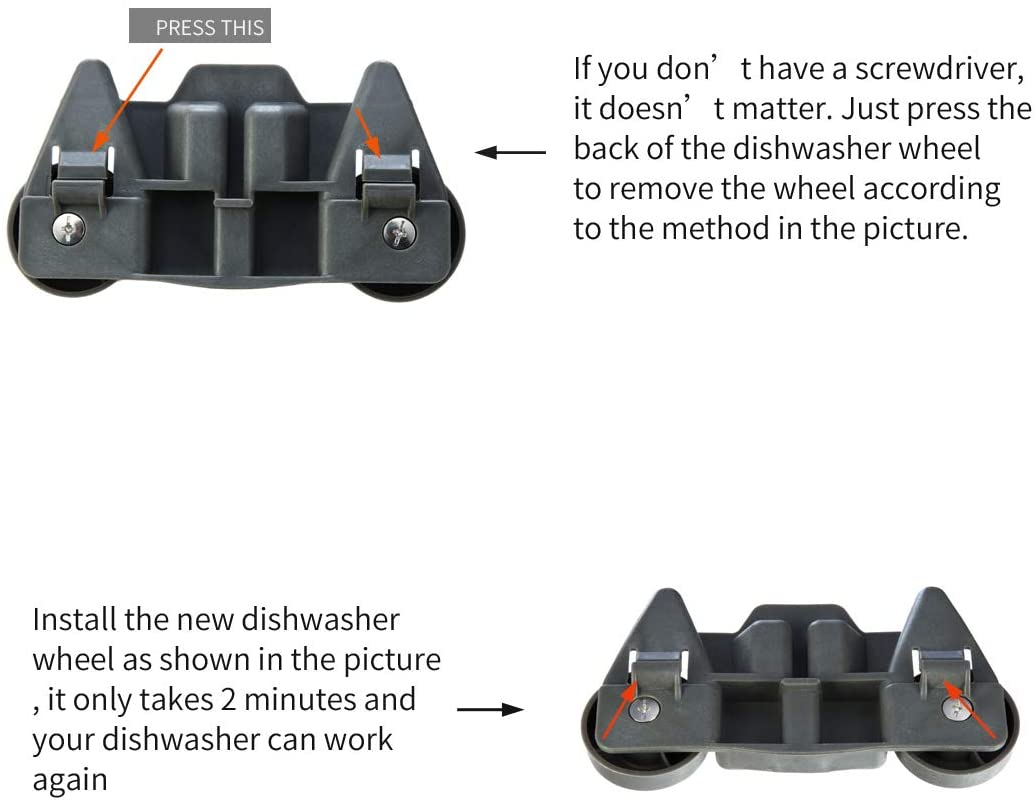 PRESS THIS

If you don’ t have a screwdriver, it doesn’ t matter. Just press the back of the dishwasher wheel to remove the wheel according to the method in the picture.

Install the new dishwasher wheel as shown in the picture , it only takes 2 minutes and your dishwasher can work again