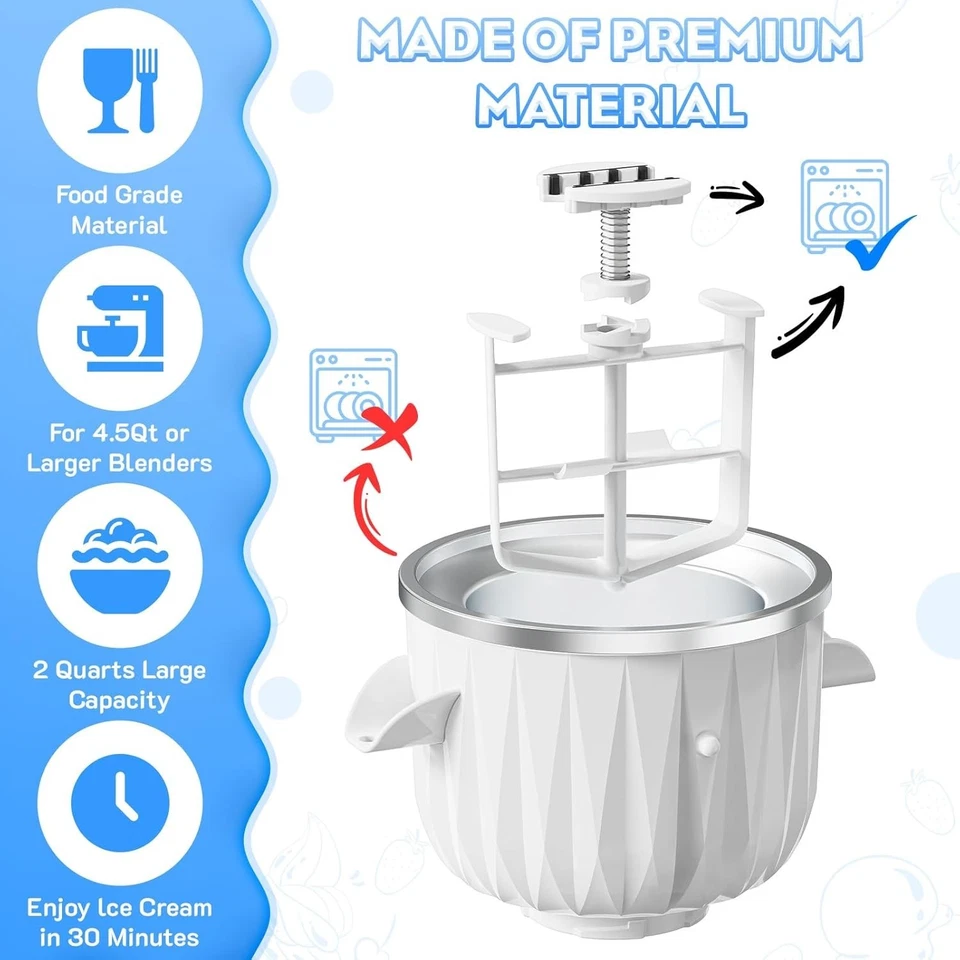 MADE OF PREMIUM MATERIAL

Food Grade Material

For 4.5Qt or Larger Blenders

2 Quarts Large Capacity

Enjoy Ice Cream in 30 Minutes