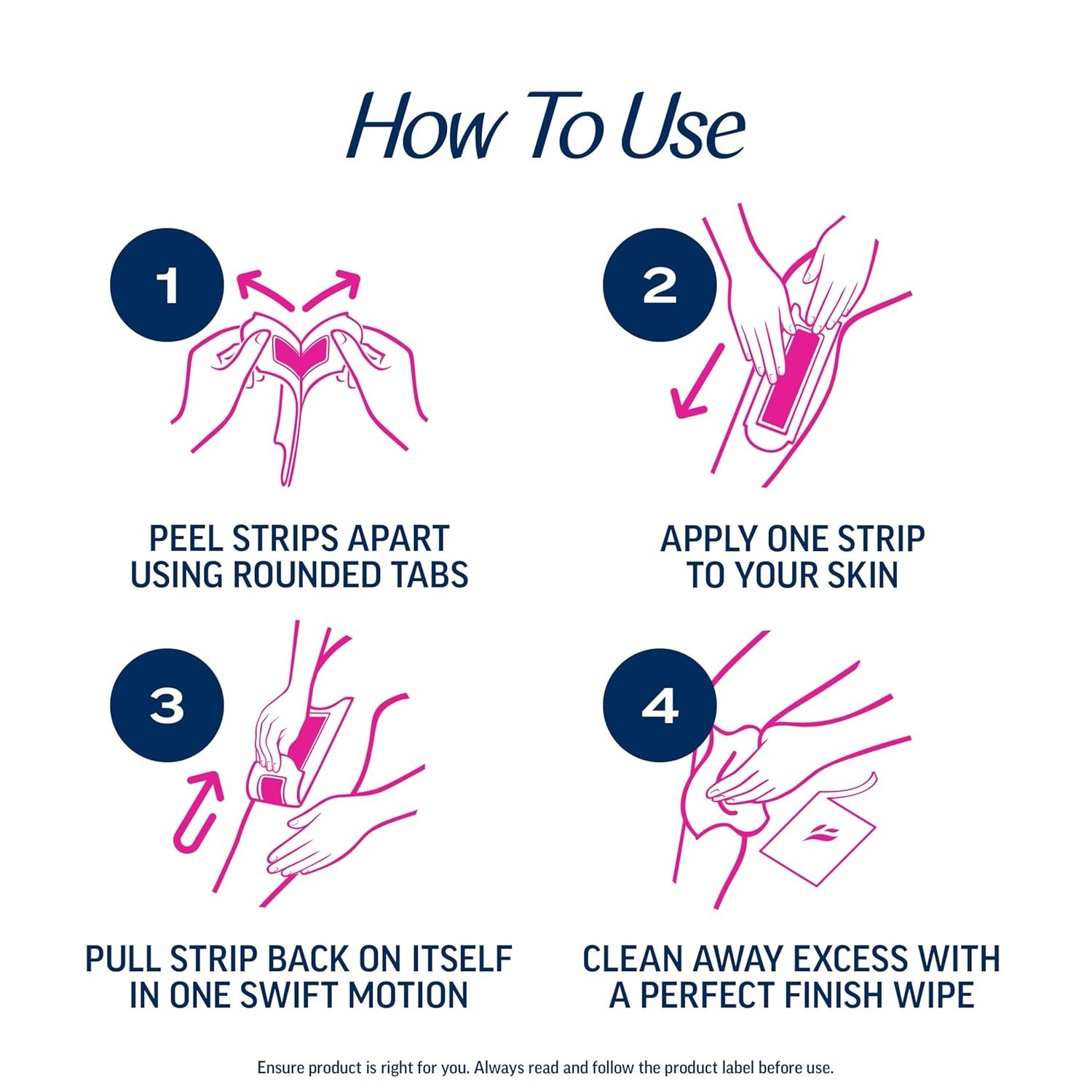 How To Use

1

PEEL STRIPS APART USING ROUNDED TABS

2

APPLY ONE STRIP TO YOUR SKIN

3

PULL STRIP BACK ON ITSELF IN ONE SWIFT MOTION

4

CLEAN AWAY EXCESS WITH A PERFECT FINISH WIPE

Ensure product is right for you. Always read and follow the product label before use.