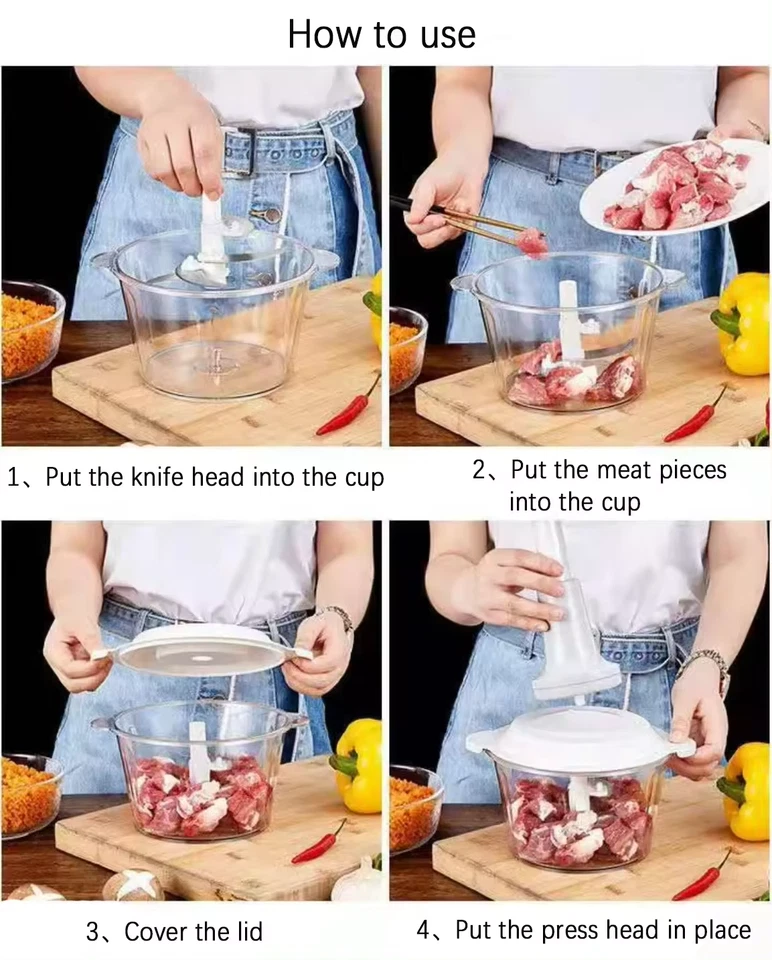 How to use

1、Put the knife head into the cup

2、Put the meat pieces into the cup

3、Cover the lid

4、Put the press head in place