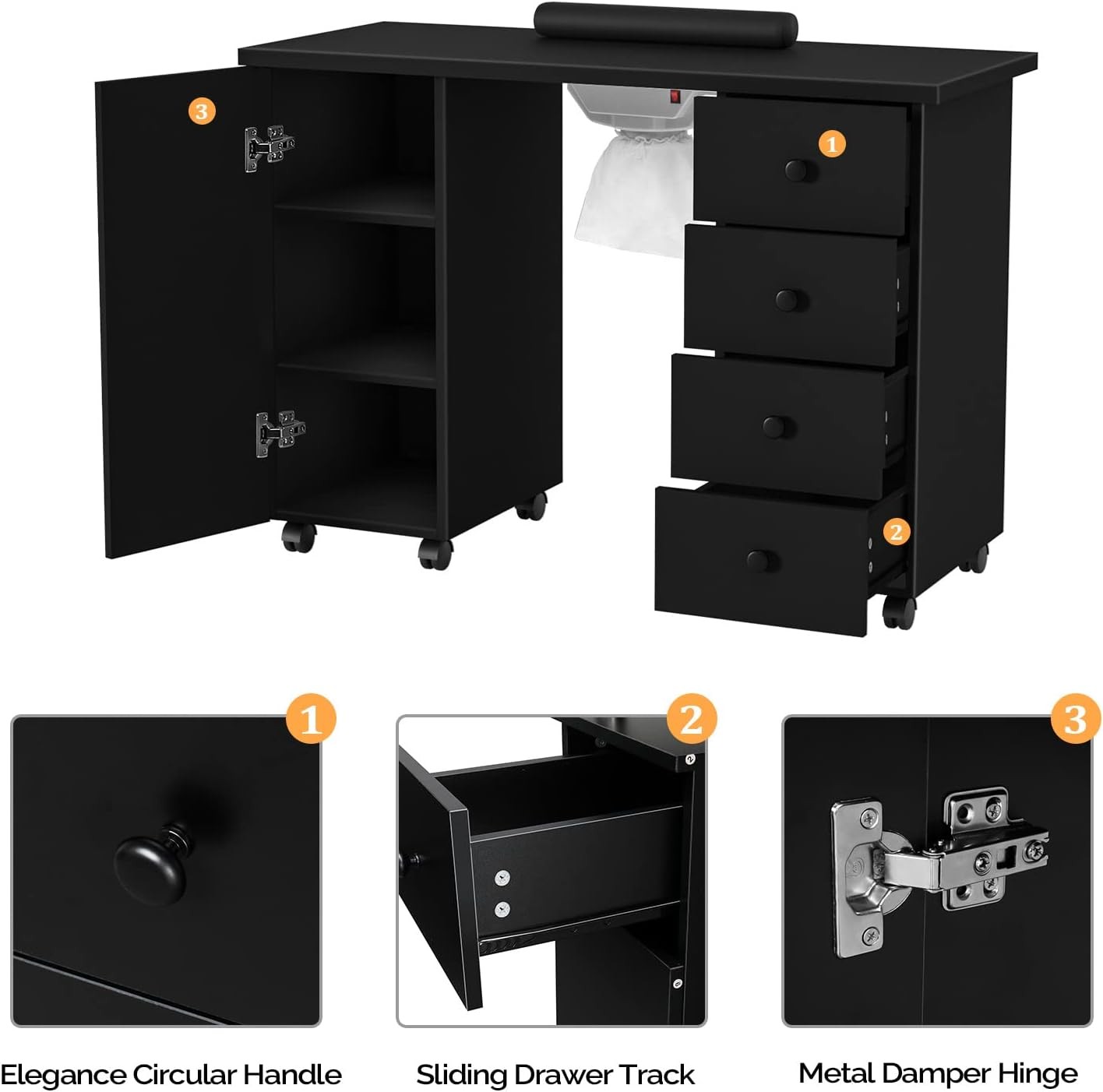 3

1

2

1

2

3

Elegance Circular Handle

Sliding Drawer Track

Metal Damper Hinge