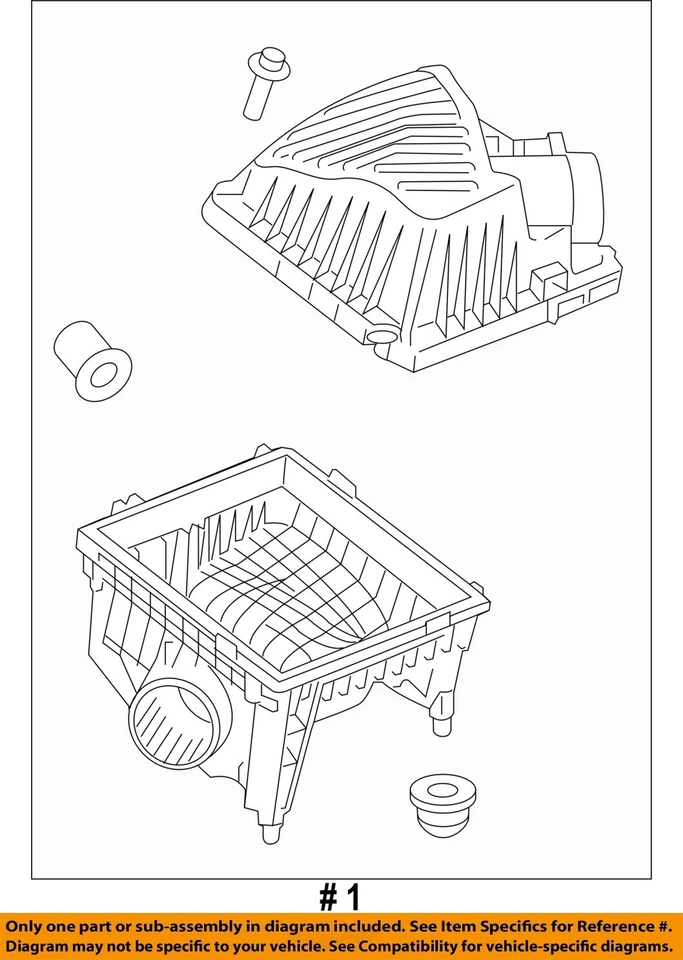 # 1

Only one part or sub-assembly in diagram included. See Item Specifics for Reference #. Diagram may not be specific to your vehicle. See Compatibility for vehicle-specific diagrams.