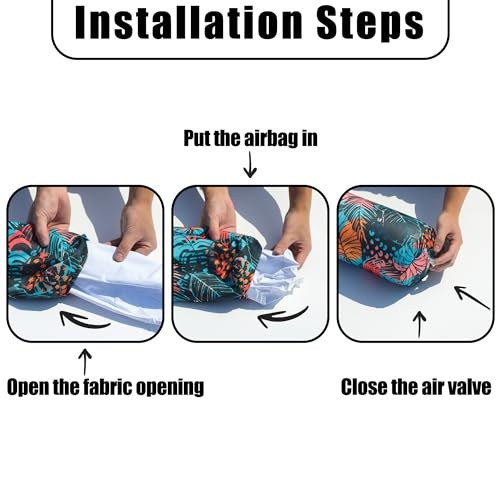 Installation Steps

Put the airbag in

Open the fabric opening

Close the air valve