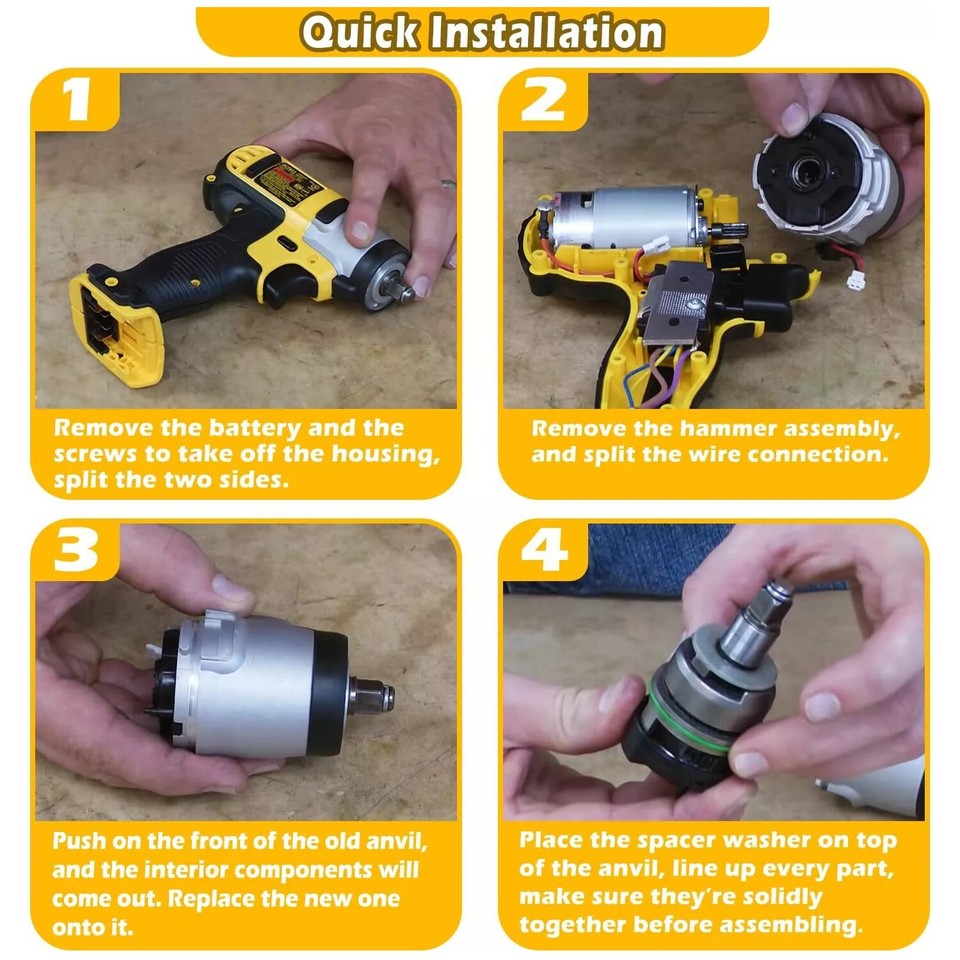 Quick Installation

1

Remove the battery and the screws to take off the housing, split the two sides.

2

Remove the hammer assembly, and split the wire connection.

3

Push on the front of the old anvil, and the interior components will come out. Replace the new one onto it.

4

Place the spacer washer on top of the anvil, line up every part, make sure they're solidly together before assembling.