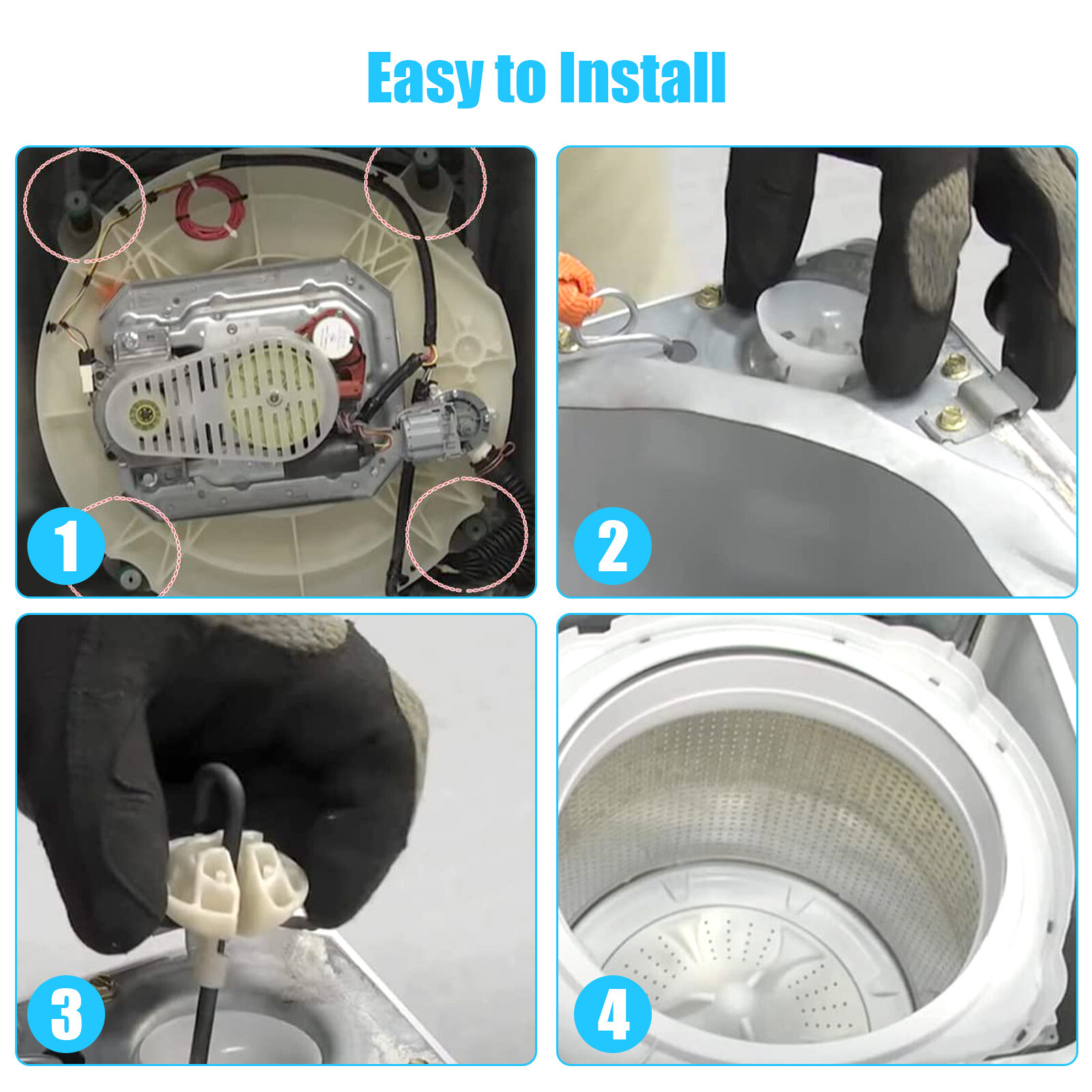 Easy to Install

1

2

3

4