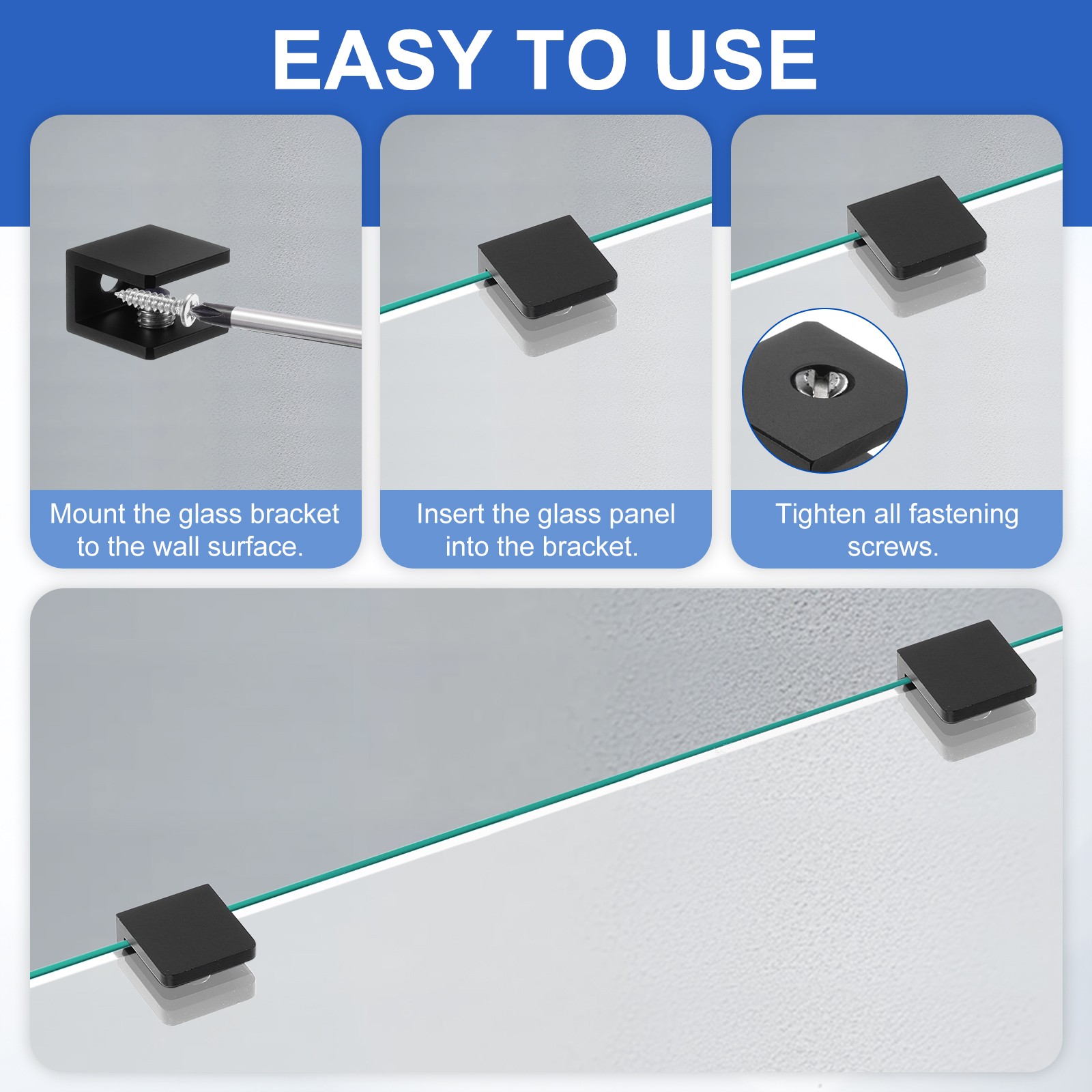 EASY TO USE

Mount the glass bracket to the wall surface.

Insert the glass panel into the bracket.

Tighten all fastening screws.